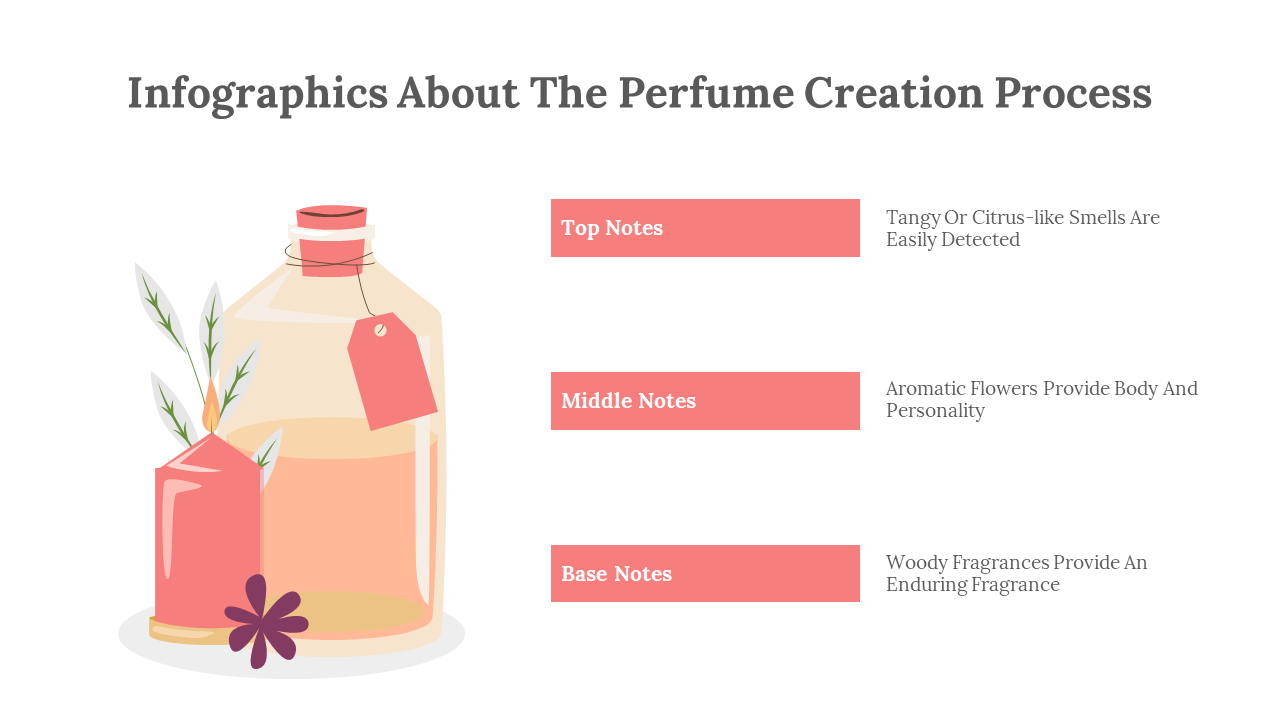 Infographics About The Perfume Creation Process

Top Notes

Tangy Or Citrus-like Smells Are Easily Detected

Middle Notes

Aromatic Flowers Provide Body And Personality

Base Notes

Woody Fragrances Provide An Enduring Fragrance