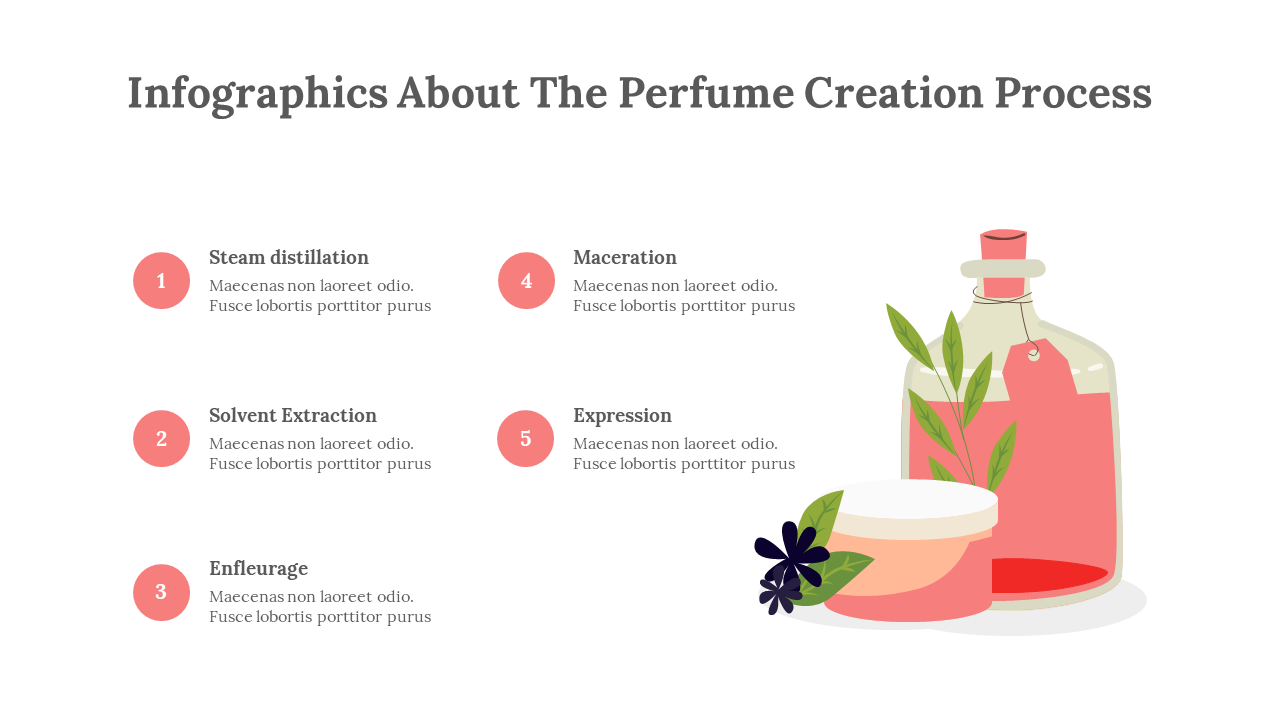 Infographics About The Perfume Creation Process

1
Steam distillation
Maecenas non laoreet odio. Fusce lobortis porttitor purus

2
Solvent Extraction
Maecenas non laoreet odio. Fusce lobortis porttitor purus

3
Enfleurage
Maecenas non laoreet odio. Fusce lobortis porttitor purus

4
Maceration
Maecenas non laoreet odio. Fusce lobortis porttitor purus

5
Expression
Maecenas non laoreet odio. Fusce lobortis porttitor purus