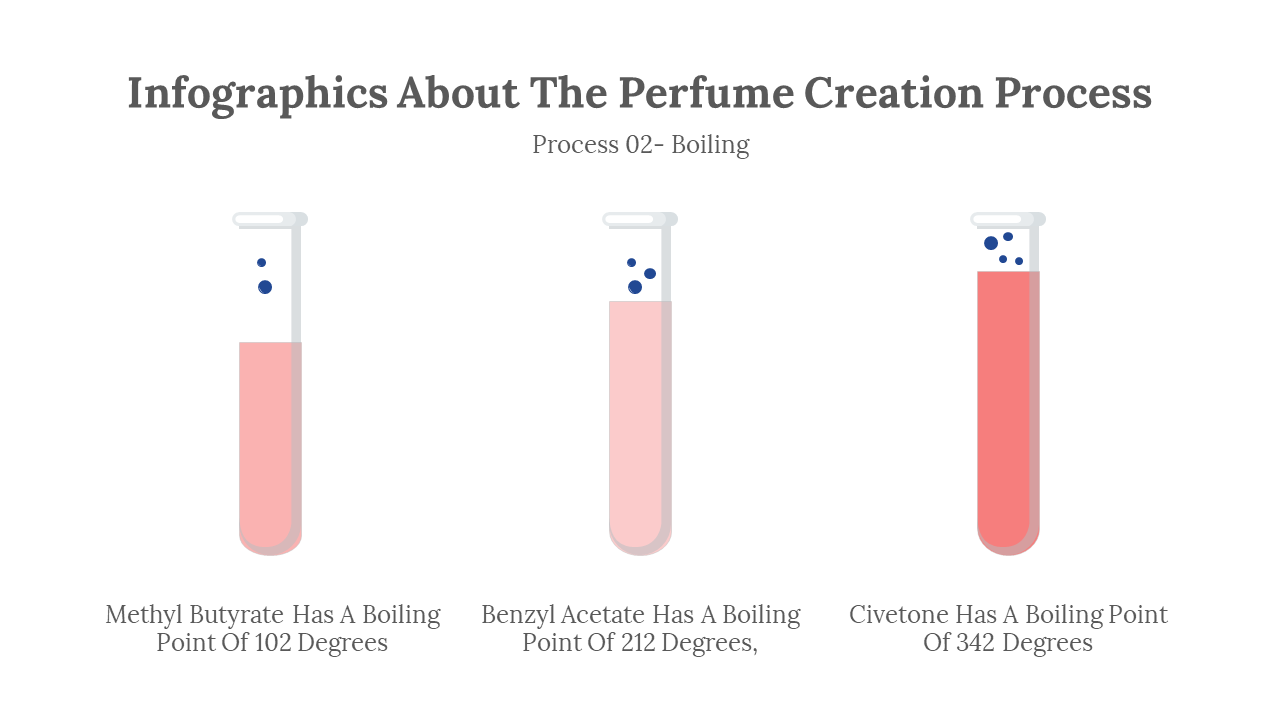 Infographics About The Perfume Creation Process

Process 02- Boiling

Methyl Butyrate Has A Boiling Point Of 102 Degrees

Benzyl Acetate Has A Boiling Point Of 212 Degrees,

Civetone Has A Boiling Point Of 342 Degrees