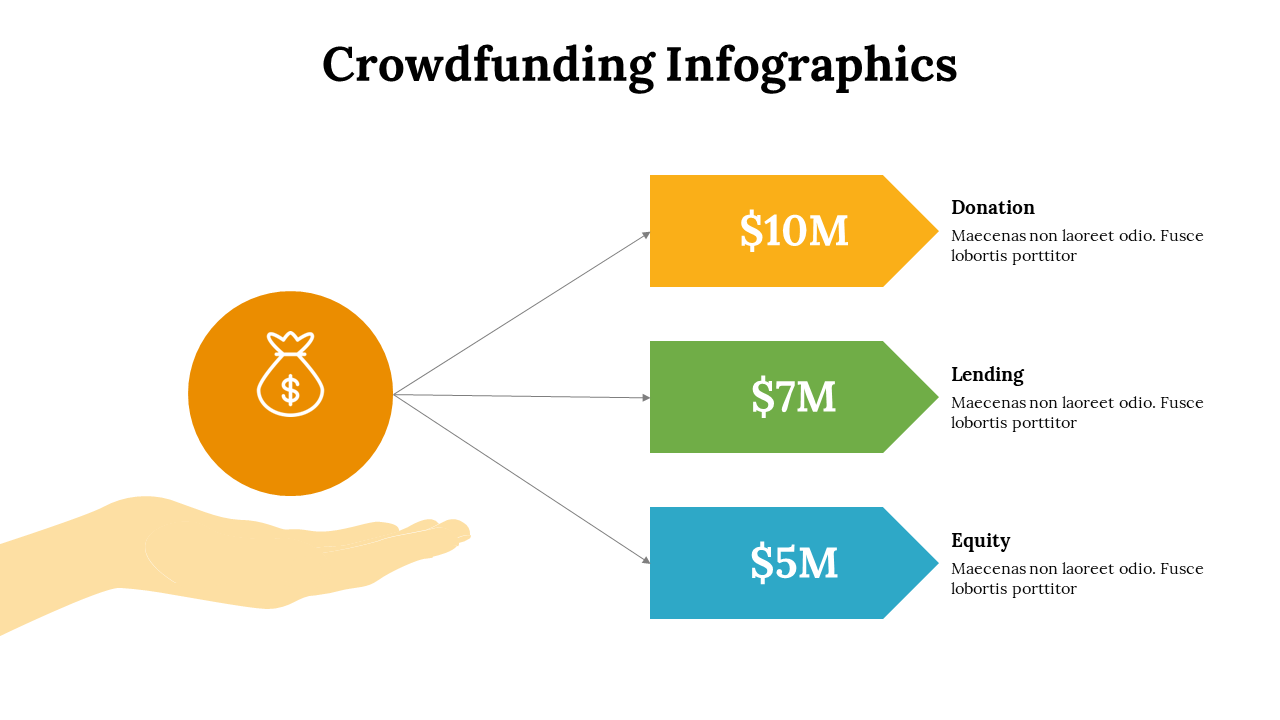 Crowdfunding Infographics

\$

\$10M

Donation
Maecenas non laoreet odio. Fusce lobortis porttitor

\$7M

Lending
Maecenas non laoreet odio. Fusce lobortis porttitor

\$5M

Equity
Maecenas non laoreet odio. Fusce lobortis porttitor