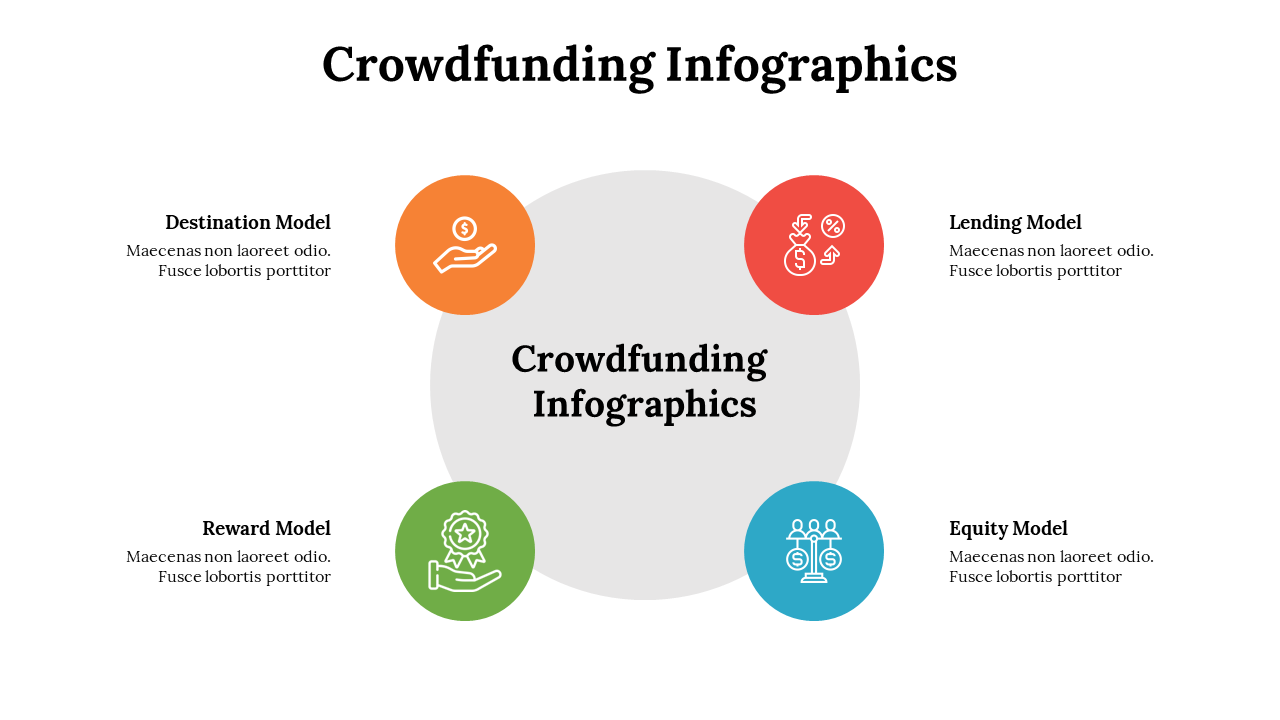 Crowdfunding Infographics

Destination Model
Maecenas non laoreet odio. Fusce lobortis porttitor

Lending Model
Maecenas non laoreet odio. Fusce lobortis porttitor

Crowdfunding Infographics

Reward Model
Maecenas non laoreet odio. Fusce lobortis porttitor

Equity Model
Maecenas non laoreet odio. Fusce lobortis porttitor