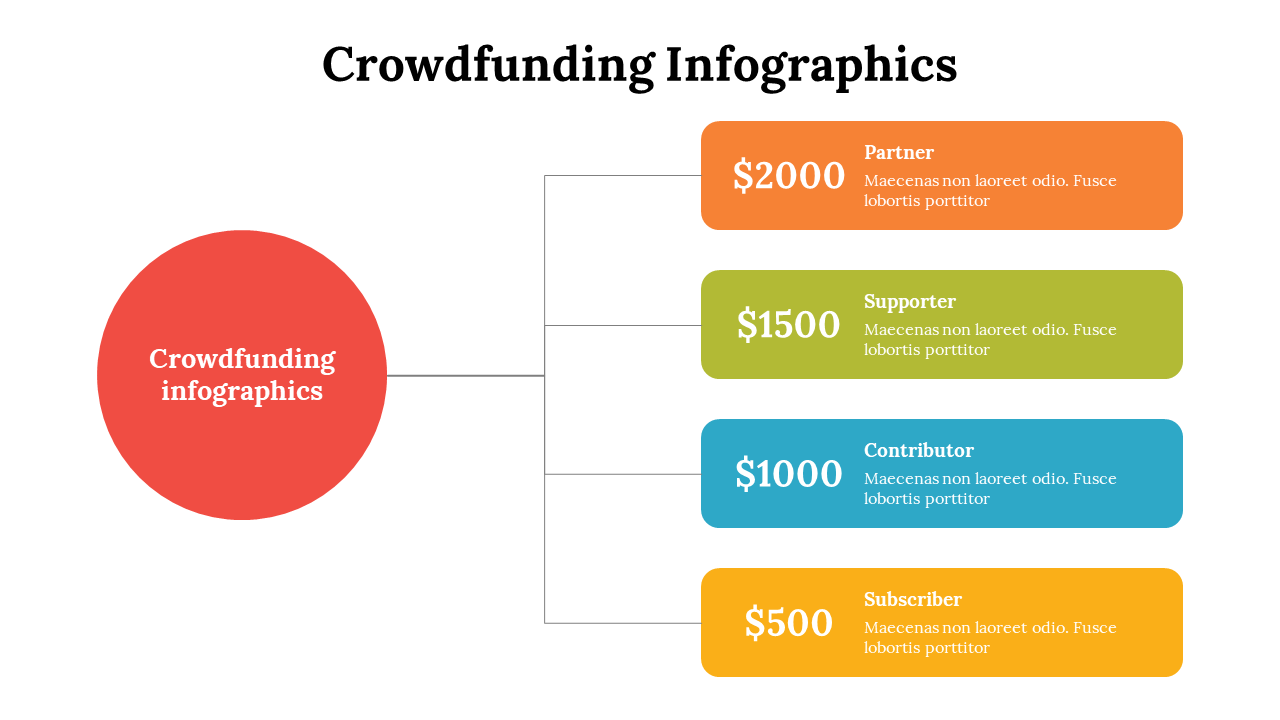 Crowdfunding Infographics

Crowdfunding infographics

\$2000

Partner

Maecenas non laoreet odio. Fusce lobortis porttitor

\$1500

Supporter

Maecenas non laoreet odio. Fusce lobortis porttitor

\$1000

Contributor

Maecenas non laoreet odio. Fusce lobortis porttitor

\$500

Subscriber

Maecenas non laoreet odio. Fusce lobortis porttitor