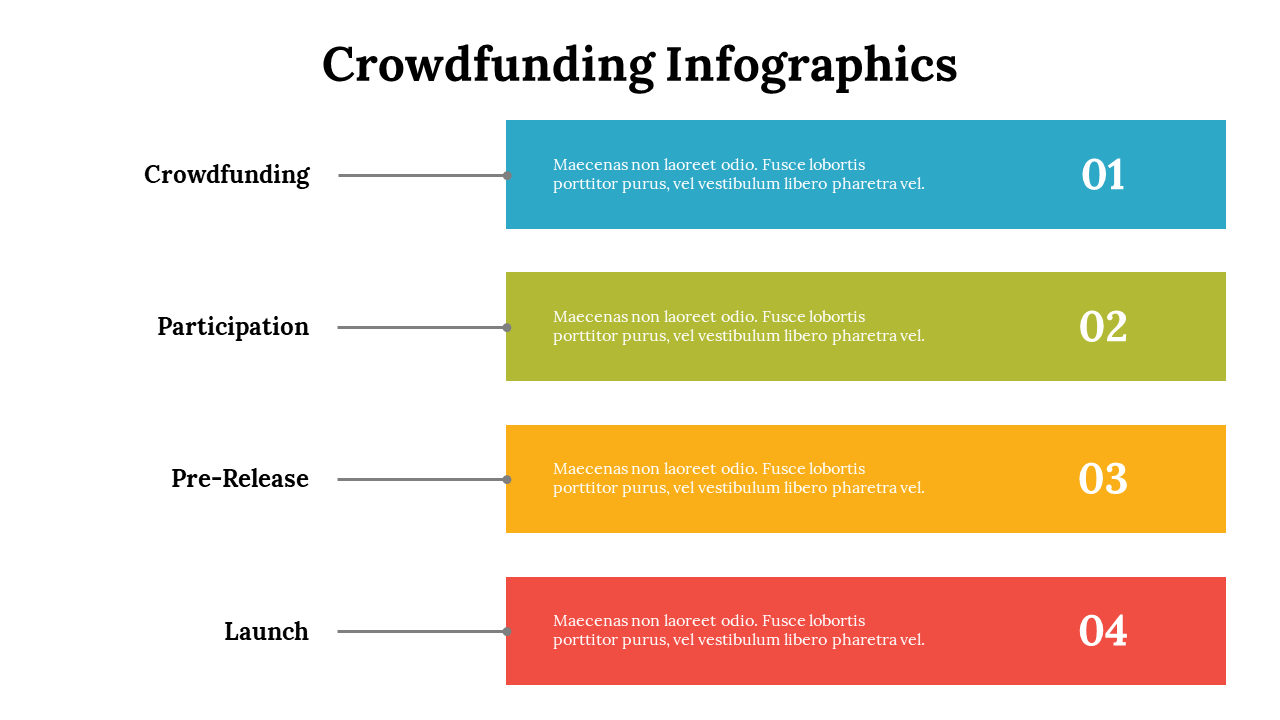 Crowdfunding Infographics

Crowdfunding

Maecenas non laoreet odio. Fusce lobortis porttitor purus, vel vestibulum libero pharetra vel.

01

Participation

Maecenas non laoreet odio. Fusce lobortis porttitor purus, vel vestibulum libero pharetra vel.

02

Pre-Release

Maecenas non laoreet odio. Fusce lobortis porttitor purus, vel vestibulum libero pharetra vel.

03

Launch

Maecenas non laoreet odio. Fusce lobortis porttitor purus, vel vestibulum libero pharetra vel.

04