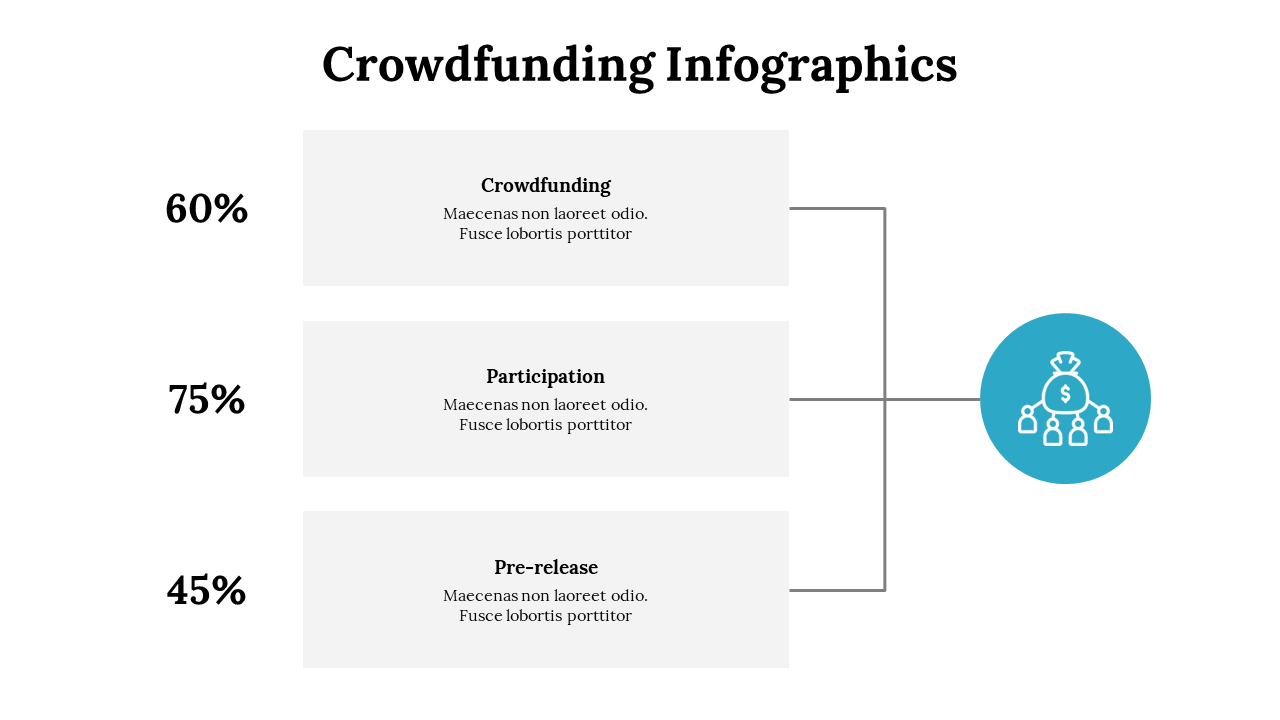 Crowdfunding Infographics

60%

Crowdfunding
Maecenas non laoreet odio. Fusce lobortis porttitor

75%

Participation
Maecenas non laoreet odio. Fusce lobortis porttitor

45%

Pre-release
Maecenas non laoreet odio. Fusce lobortis porttitor

$