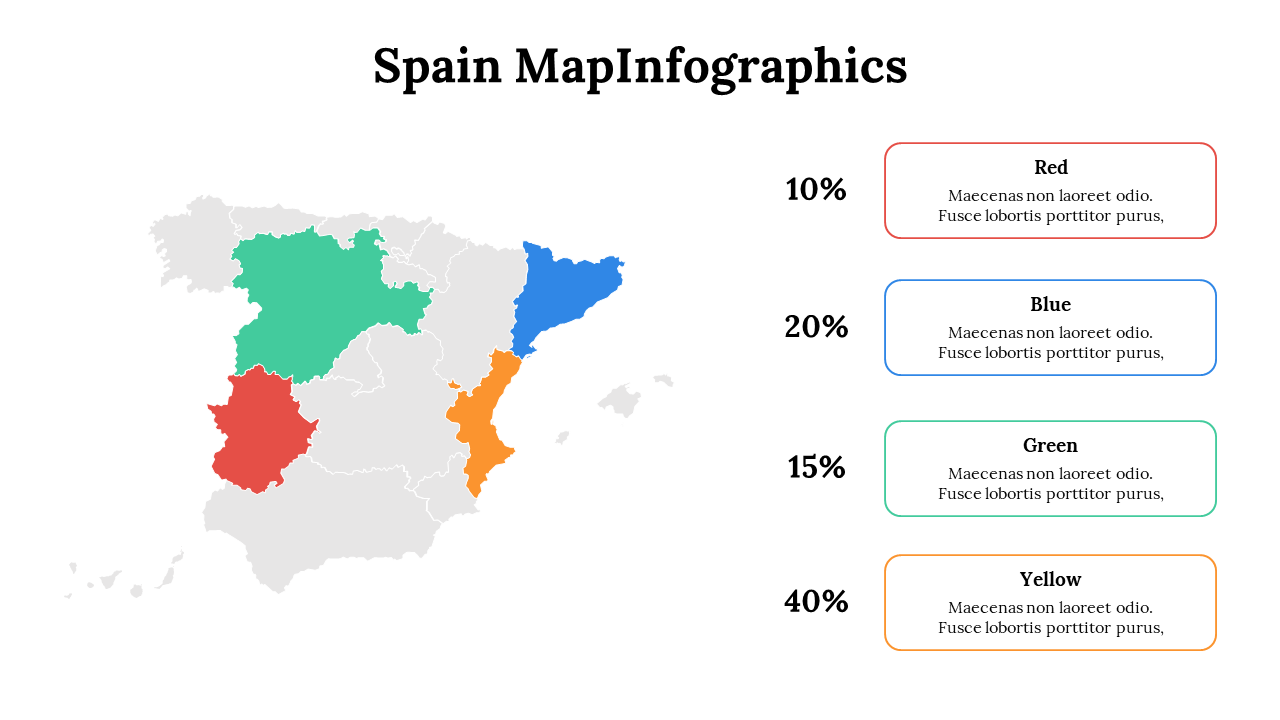 Spain MapInfographics

10%

Red
Maecenas non laoreet odio. Fusce lobortis porttitor purus,

20%

Blue
Maecenas non laoreet odio. Fusce lobortis porttitor purus,

15%

Green
Maecenas non laoreet odio. Fusce lobortis porttitor purus,

40%

Yellow
Maecenas non laoreet odio. Fusce lobortis porttitor purus,