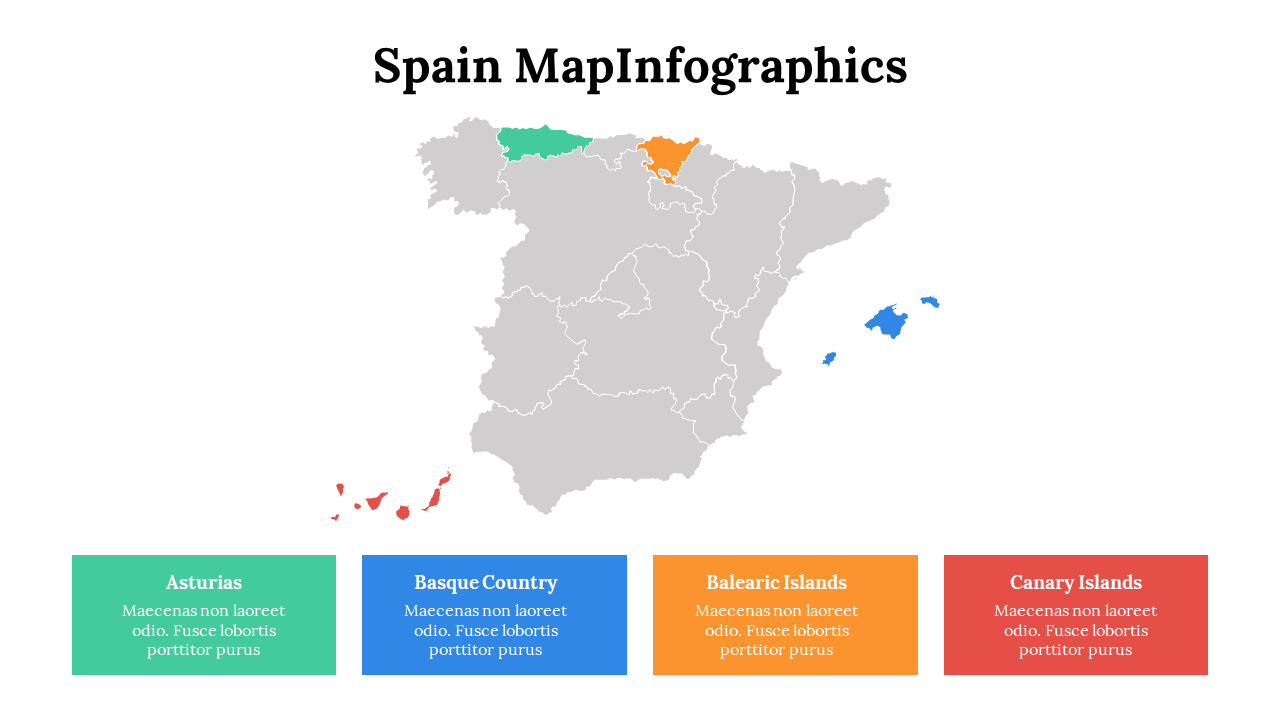 Spain MapInfographics

Asturias
Maecenas non laoreet odio. Fusce lobortis porttitor purus

Basque Country
Maecenas non laoreet odio. Fusce lobortis porttitor purus

Balearic Islands
Maecenas non laoreet odio. Fusce lobortis porttitor purus

Canary Islands
Maecenas non laoreet odio. Fusce lobortis porttitor purus