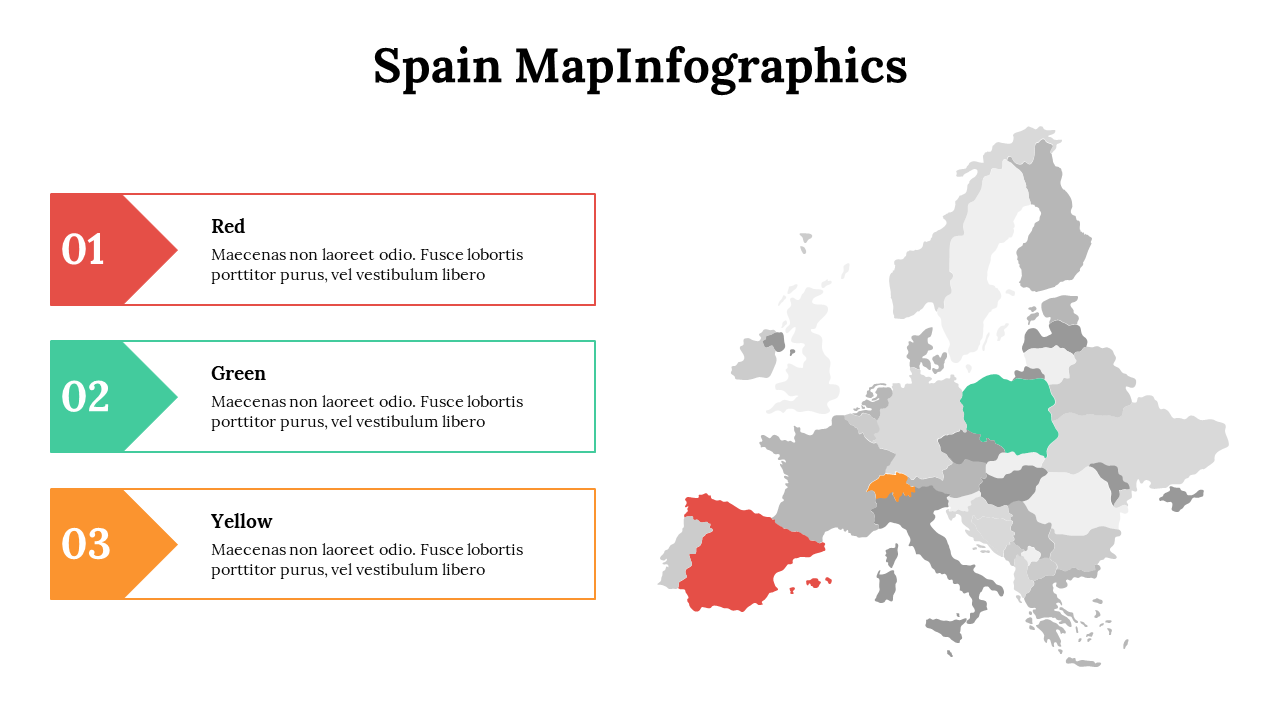 Spain MapInfographics

01

Red

Maecenas non laoreet odio. Fusce lobortis porttitor purus, vel vestibulum libero

02

Green

Maecenas non laoreet odio. Fusce lobortis porttitor purus, vel vestibulum libero

03

Yellow

Maecenas non laoreet odio. Fusce lobortis porttitor purus, vel vestibulum libero