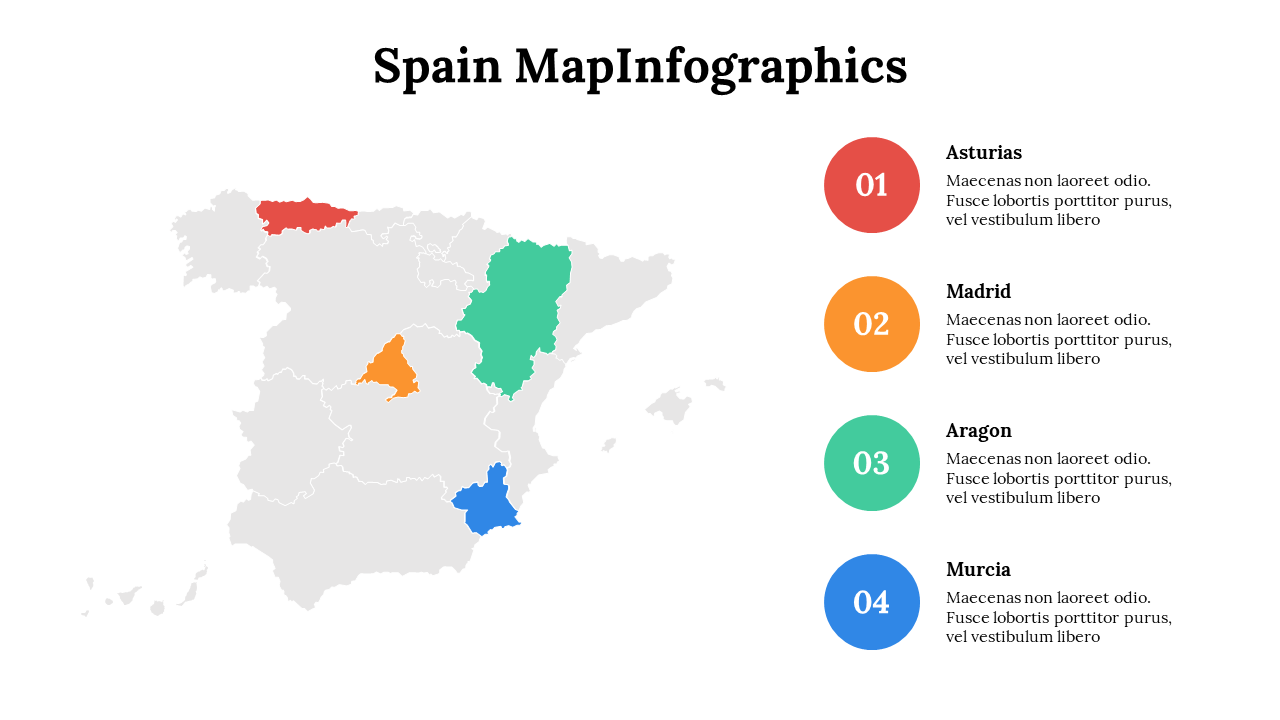 Spain MapInfographics

01

Asturias

Maecenas non laoreet odio. Fusce lobortis porttitor purus, vel vestibulum libero

02

Madrid

Maecenas non laoreet odio. Fusce lobortis porttitor purus, vel vestibulum libero

03

Aragon

Maecenas non laoreet odio. Fusce lobortis porttitor purus, vel vestibulum libero

04

Murcia

Maecenas non laoreet odio. Fusce lobortis porttitor purus, vel vestibulum libero