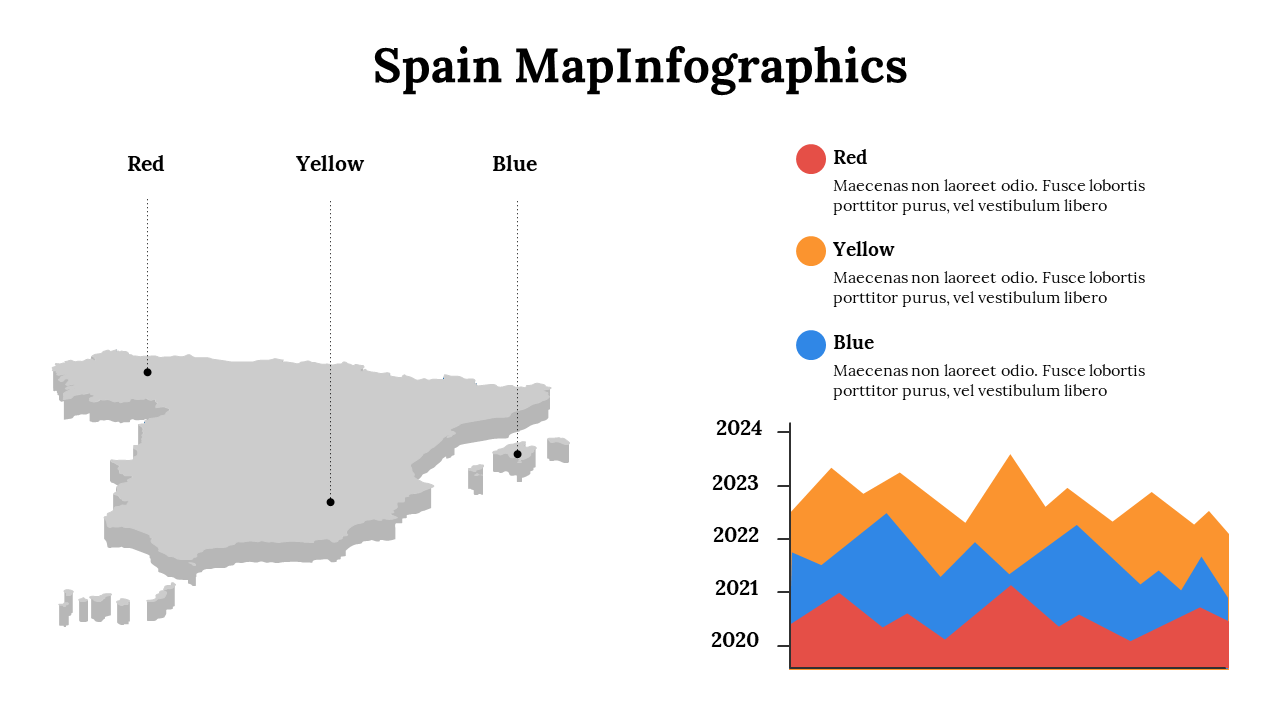 Spain MapInfographics

Red

Yellow

Blue

Red
Maecenas non laoreet odio. Fusce lobortis porttitor purus, vel vestibulum libero

Yellow
Maecenas non laoreet odio. Fusce lobortis porttitor purus, vel vestibulum libero

Blue
Maecenas non laoreet odio. Fusce lobortis porttitor purus, vel vestibulum libero

2024
2023
2022
2021
2020