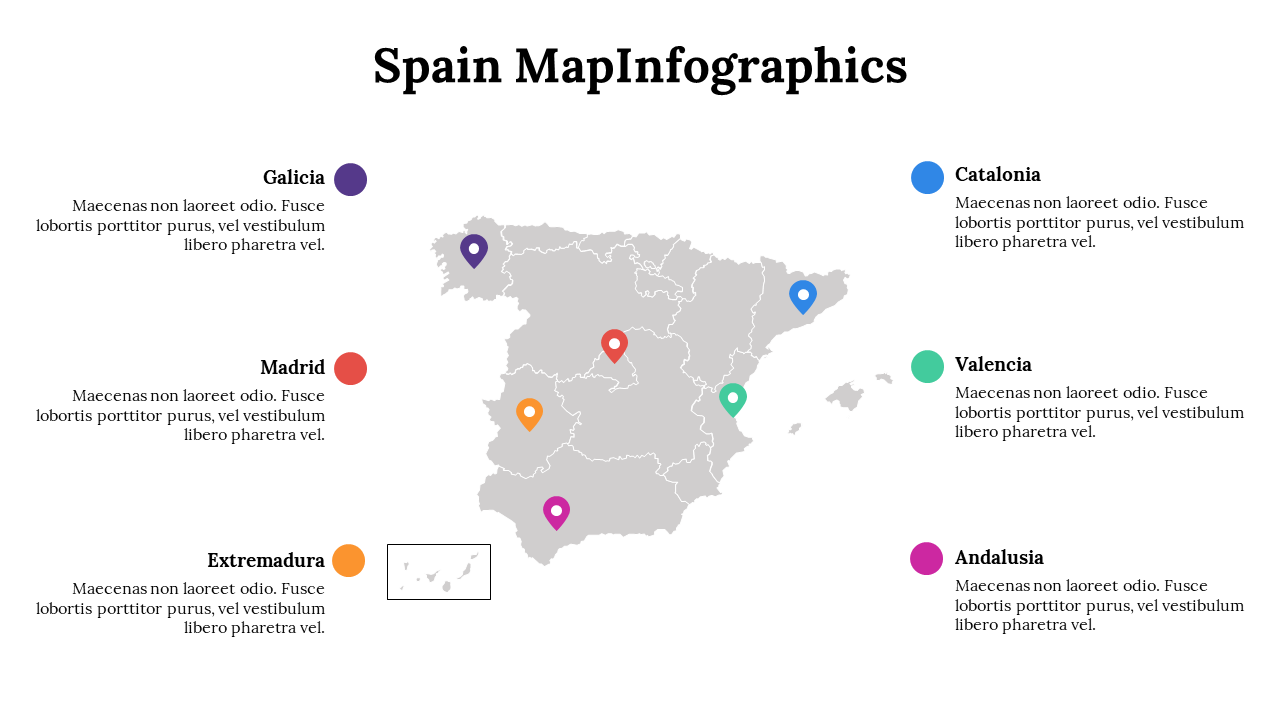 Spain MapInfographics

Galicia
Maecenas non laoreet odio. Fusce lobortis porttitor purus, vel vestibulum libero pharetra vel.

Madrid
Maecenas non laoreet odio. Fusce lobortis porttitor purus, vel vestibulum libero pharetra vel.

Extremadura
Maecenas non laoreet odio. Fusce lobortis porttitor purus, vel vestibulum libero pharetra vel.

Catalonia
Maecenas non laoreet odio. Fusce lobortis porttitor purus, vel vestibulum libero pharetra vel.

Valencia
Maecenas non laoreet odio. Fusce lobortis porttitor purus, vel vestibulum libero pharetra vel.

Andalusia
Maecenas non laoreet odio. Fusce lobortis porttitor purus, vel vestibulum libero pharetra vel.