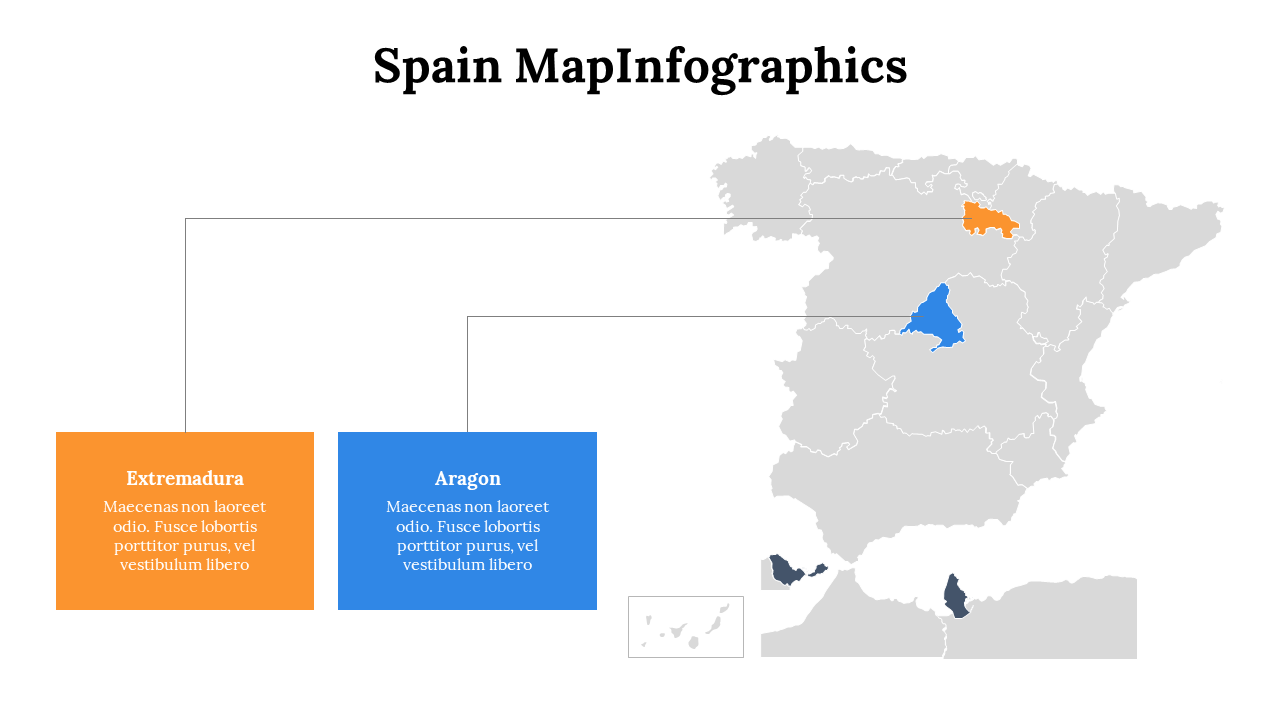 Spain MapInfographics

Extremadura

Maecenas non laoreet odio. Fusce lobortis porttitor purus, vel vestibulum libero

Aragon

Maecenas non laoreet odio. Fusce lobortis porttitor purus, vel vestibulum libero