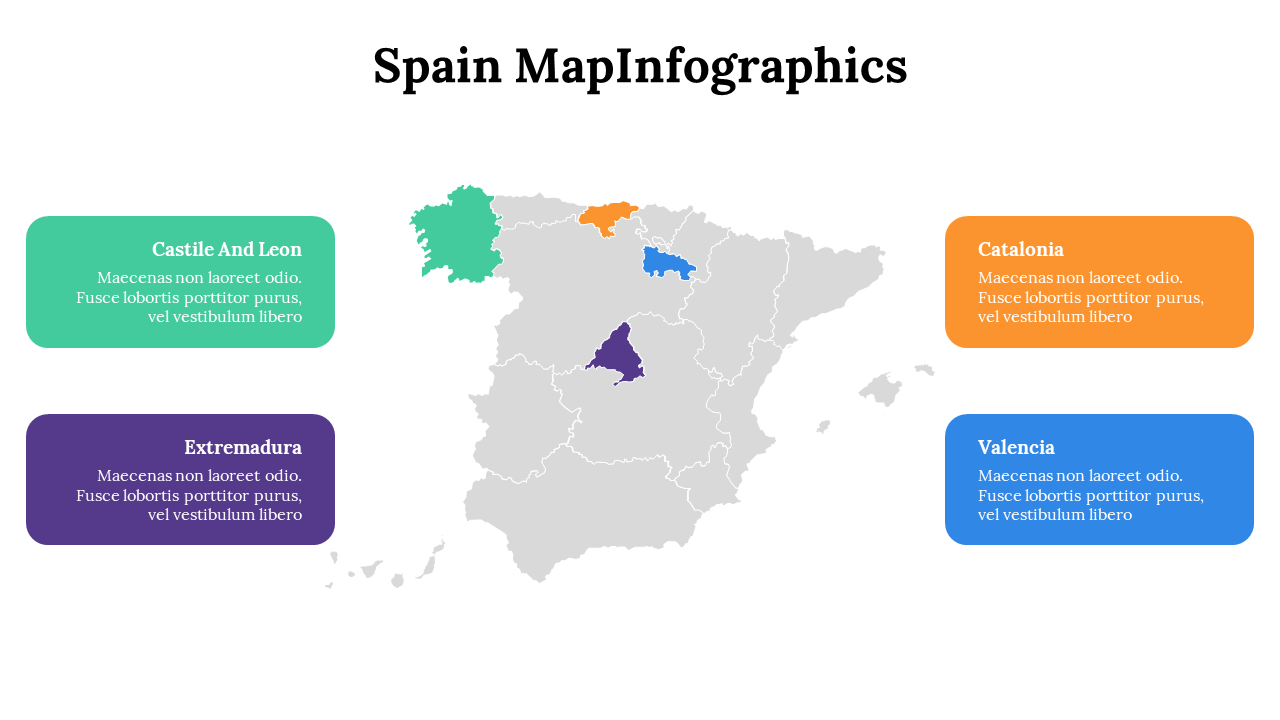 Spain MapInfographics

Castile And Leon
Maecenas non laoreet odio. Fusce lobortis porttitor purus, vel vestibulum libero

Extremadura
Maecenas non laoreet odio. Fusce lobortis porttitor purus, vel vestibulum libero

Catalonia
Maecenas non laoreet odio. Fusce lobortis porttitor purus, vel vestibulum libero

Valencia
Maecenas non laoreet odio. Fusce lobortis porttitor purus, vel vestibulum libero