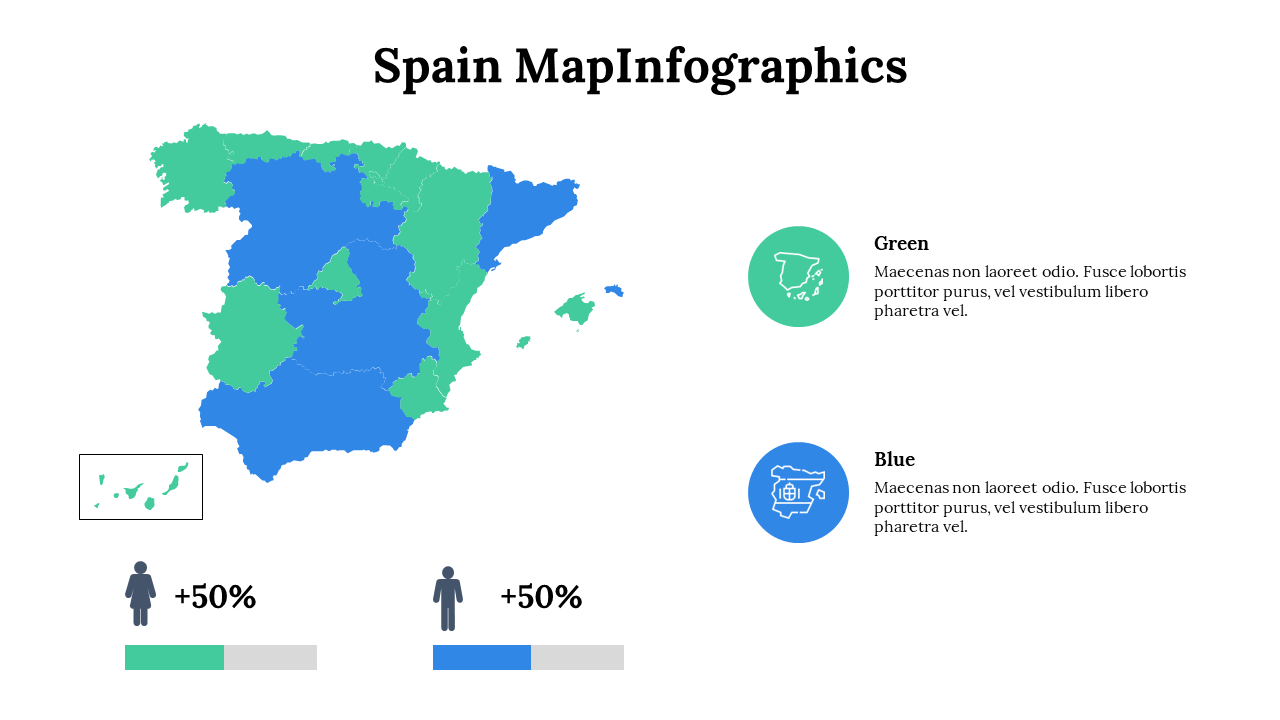 Spain MapInfographics

Green
Maecenas non laoreet odio. Fusce lobortis porttitor purus, vel vestibulum libero pharetra vel.

Blue
Maecenas non laoreet odio. Fusce lobortis porttitor purus, vel vestibulum libero pharetra vel.

+50%

+50%