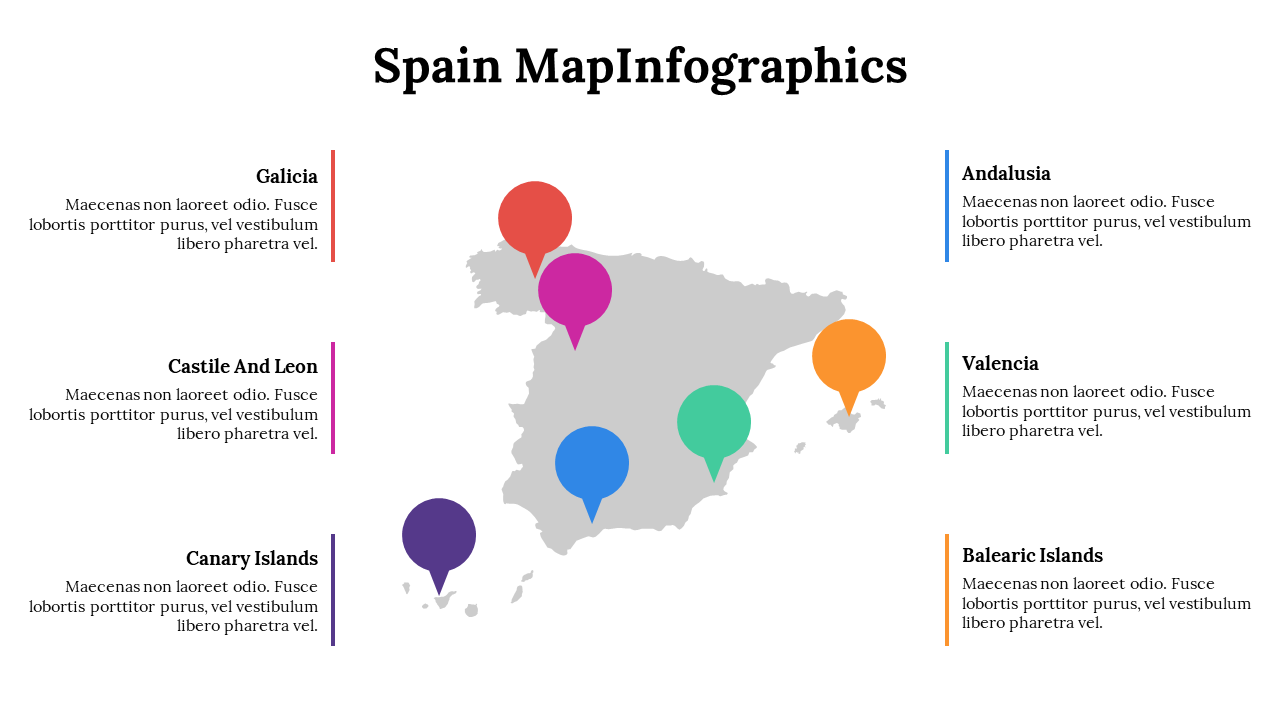 Spain MapInfographics

Galicia
Maecenas non laoreet odio. Fusce lobortis porttitor purus, vel vestibulum libero pharetra vel.

Castile And Leon
Maecenas non laoreet odio. Fusce lobortis porttitor purus, vel vestibulum libero pharetra vel.

Canary Islands
Maecenas non laoreet odio. Fusce lobortis porttitor purus, vel vestibulum libero pharetra vel.

Andalusia
Maecenas non laoreet odio. Fusce lobortis porttitor purus, vel vestibulum libero pharetra vel.

Valencia
Maecenas non laoreet odio. Fusce lobortis porttitor purus, vel vestibulum libero pharetra vel.

Balearic Islands
Maecenas non laoreet odio. Fusce lobortis porttitor purus, vel vestibulum libero pharetra vel.