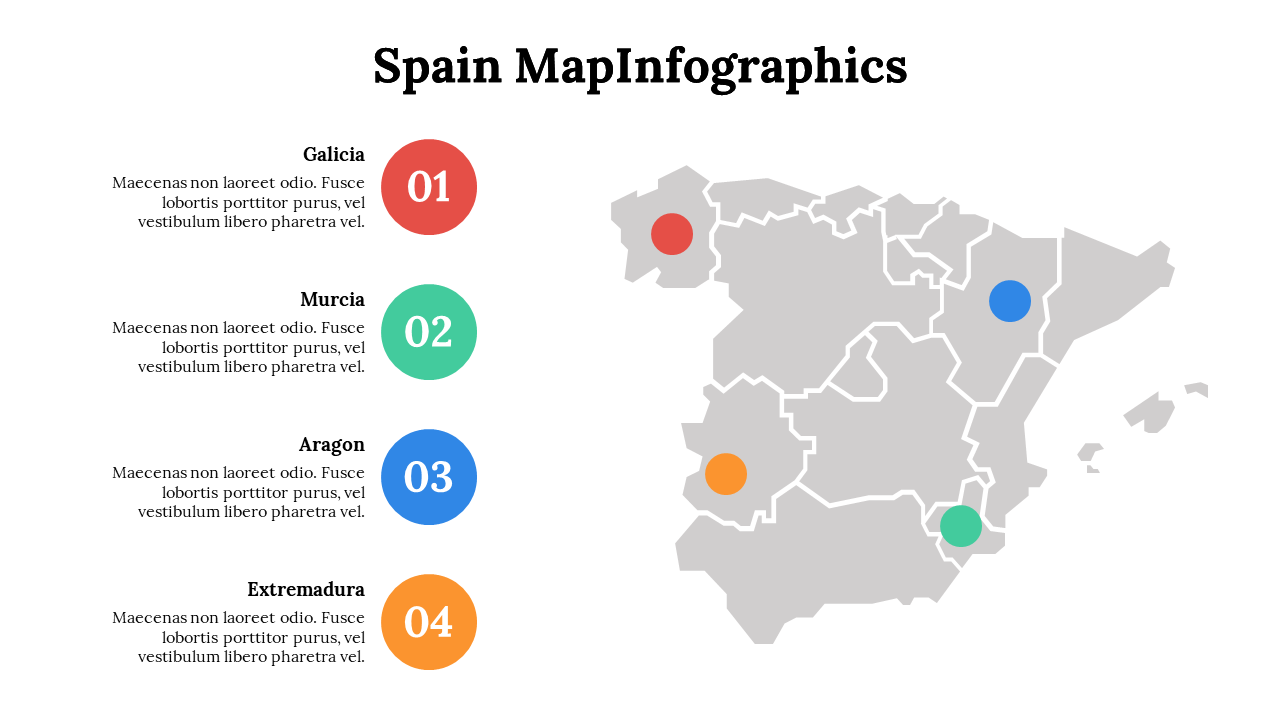 Spain MapInfographics

Galicia
Maecenas non laoreet odio. Fusce lobortis porttitor purus, vel vestibulum libero pharetra vel.

01

Murcia
Maecenas non laoreet odio. Fusce lobortis porttitor purus, vel vestibulum libero pharetra vel.

02

Aragon
Maecenas non laoreet odio. Fusce lobortis porttitor purus, vel vestibulum libero pharetra vel.

03

Extremadura
Maecenas non laoreet odio. Fusce lobortis porttitor purus, vel vestibulum libero pharetra vel.

04