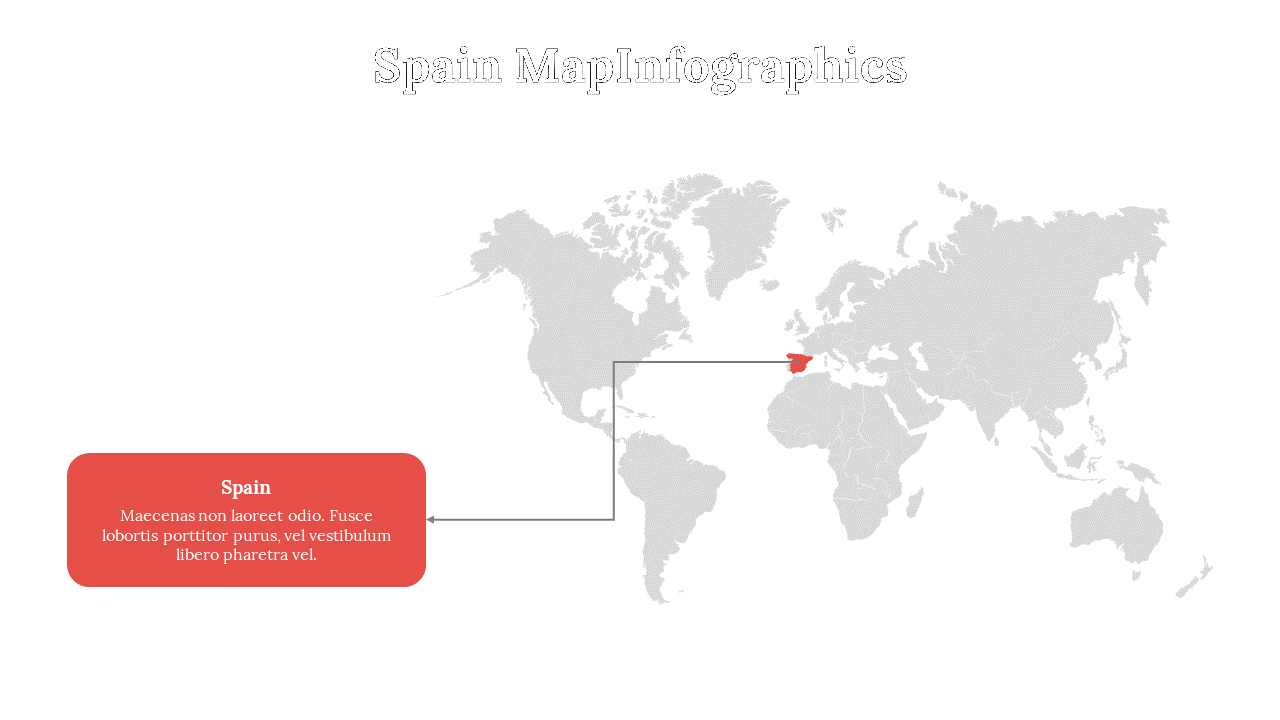 Spain MapInfographics

Spain

Maecenas non laoreet odio. Fusce lobortis porttitor purus, vel vestibulum libero pharetra vel.