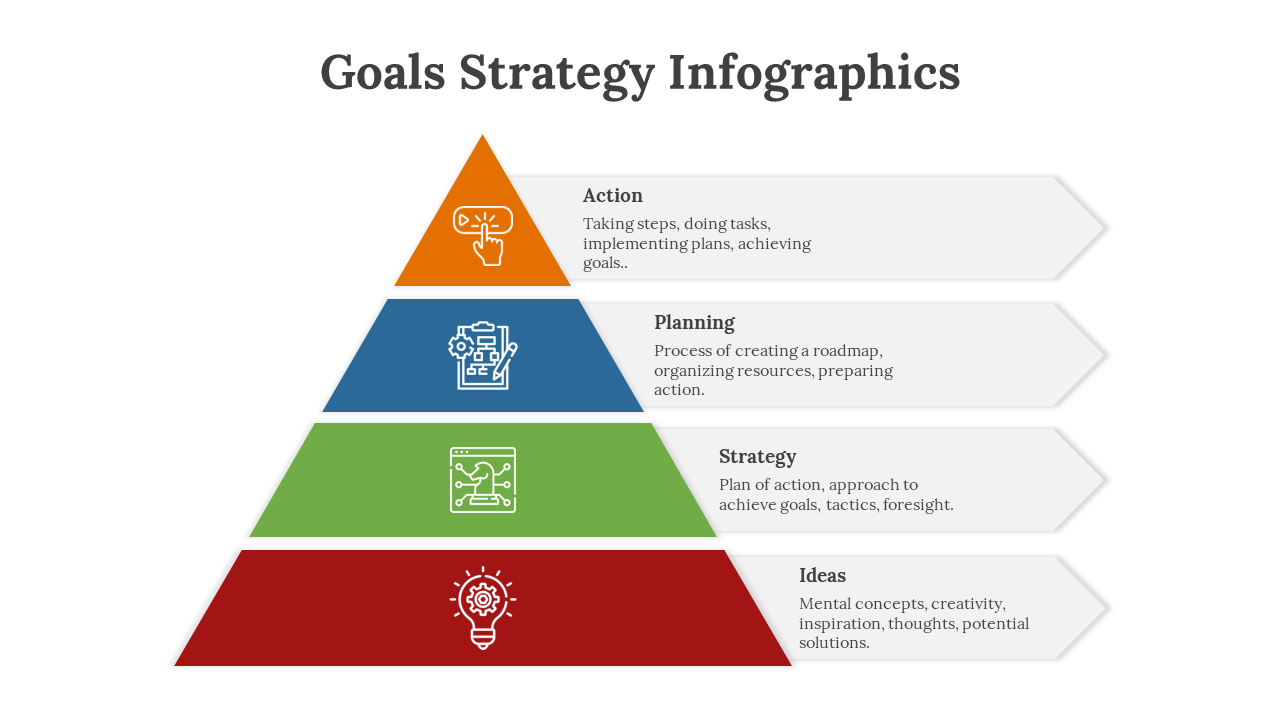 Goals Strategy Infographics

Action
Taking steps, doing tasks, implementing plans, achieving goals..

Planning
Process of creating a roadmap, organizing resources, preparing action.

Strategy
Plan of action, approach to achieve goals, tactics, foresight.

Ideas
Mental concepts, creativity, inspiration, thoughts, potential solutions.