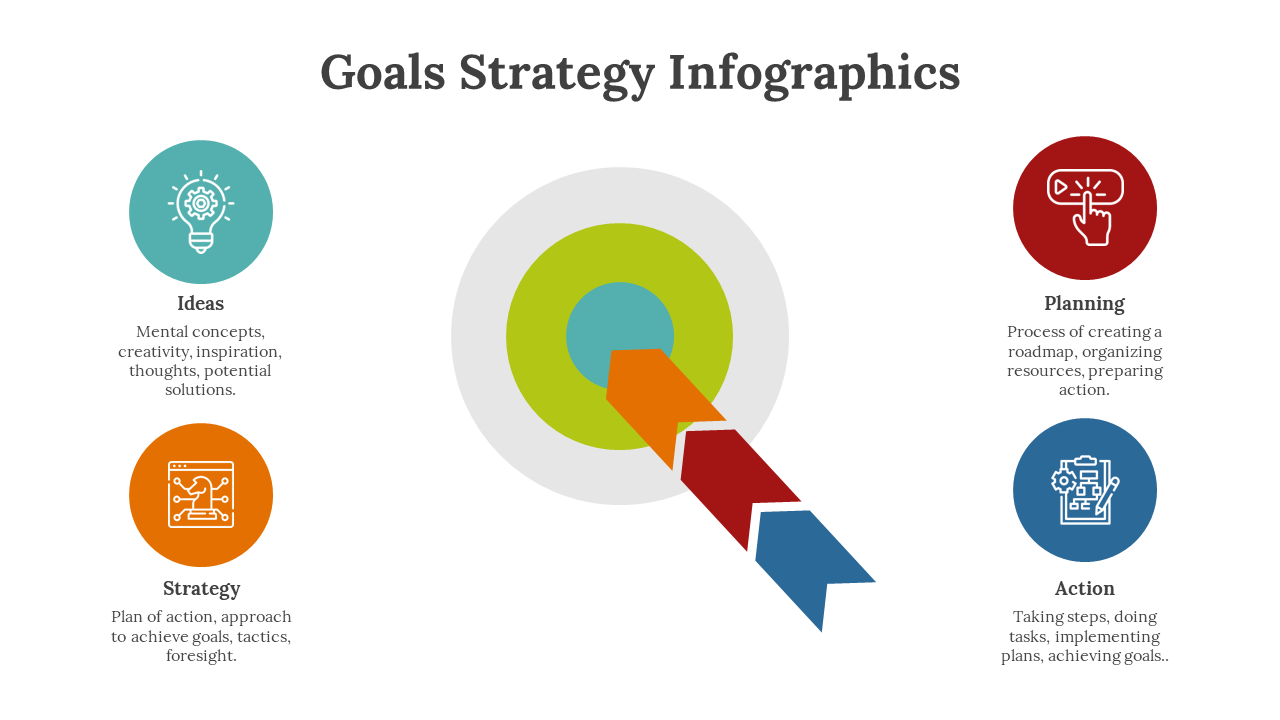 Goals Strategy Infographics

Ideas
Mental concepts, creativity, inspiration, thoughts, potential solutions.

Strategy
Plan of action, approach to achieve goals, tactics, foresight.

Planning
Process of creating a roadmap, organizing resources, preparing action.

Action
Taking steps, doing tasks, implementing plans, achieving goals..