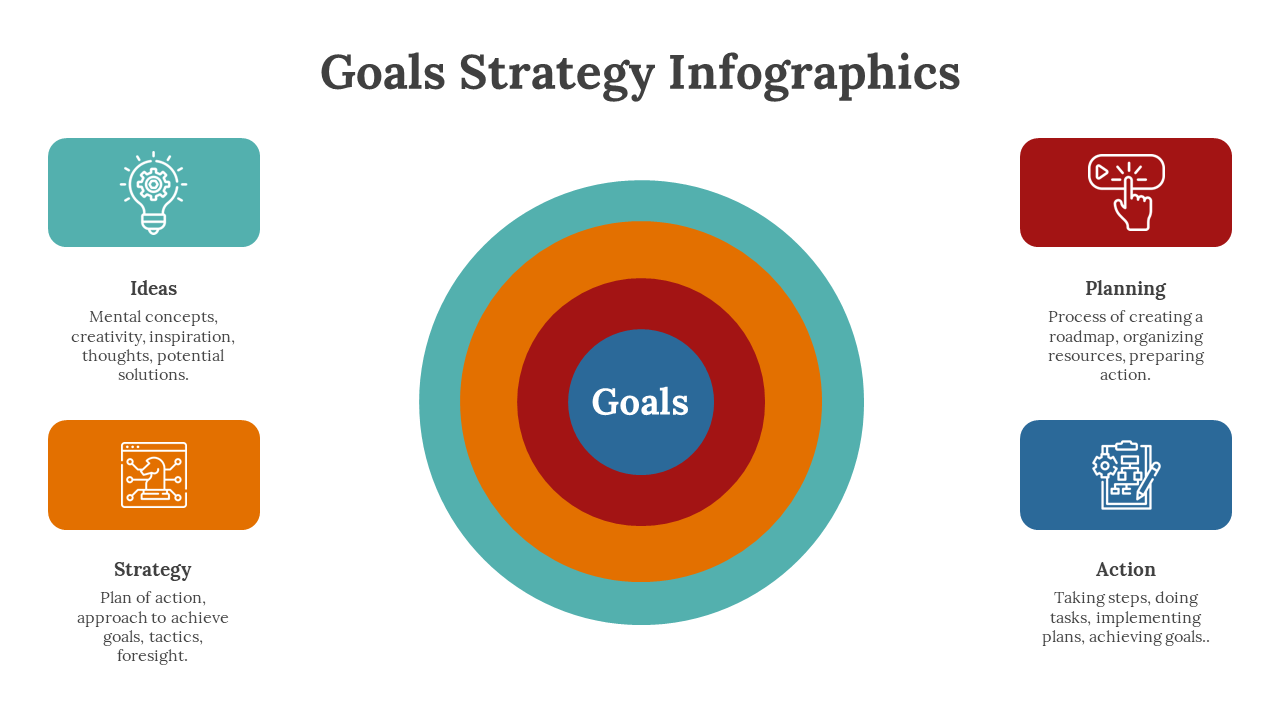 Goals Strategy Infographics

Ideas
Mental concepts, creativity, inspiration, thoughts, potential solutions.

Strategy
Plan of action, approach to achieve goals, tactics, foresight.

Goals

Planning
Process of creating a roadmap, organizing resources, preparing action.

Action
Taking steps, doing tasks, implementing plans, achieving goals..