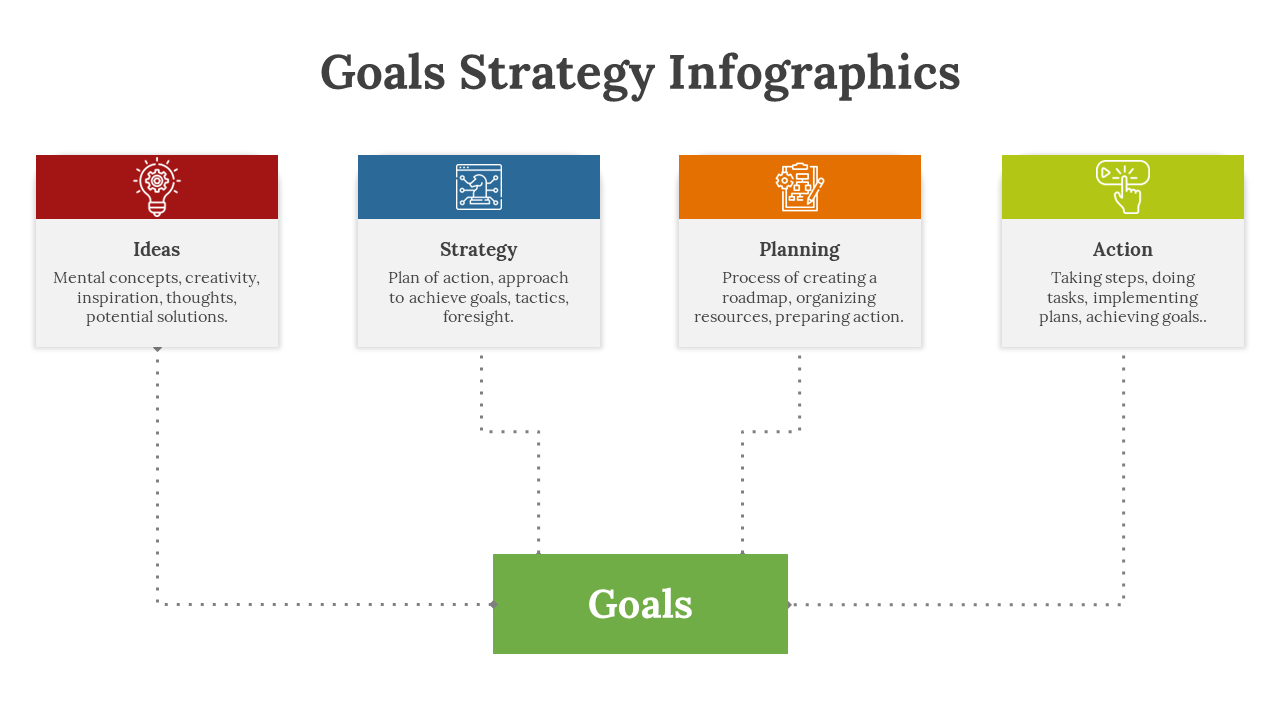 Goals Strategy Infographics

Ideas
Mental concepts, creativity, inspiration, thoughts, potential solutions.

Strategy
Plan of action, approach to achieve goals, tactics, foresight.

Planning
Process of creating a roadmap, organizing resources, preparing action.

Action
Taking steps, doing tasks, implementing plans, achieving goals..

Goals