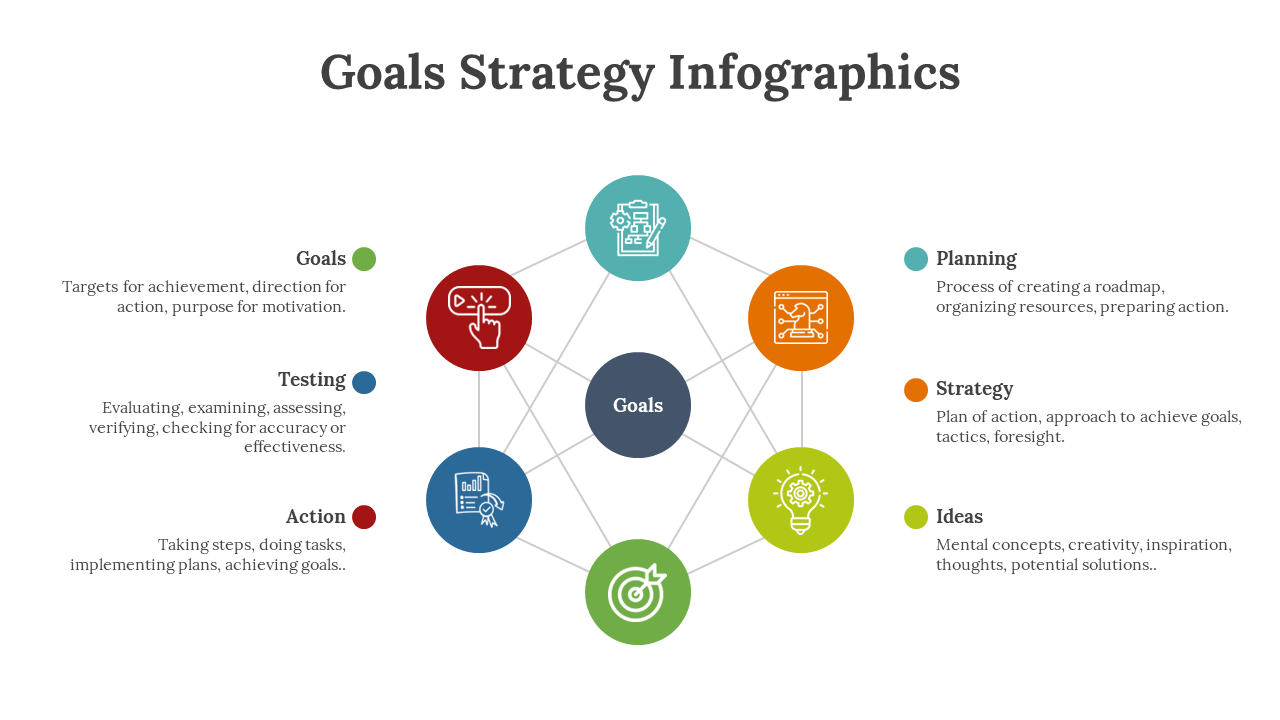 Goals Strategy Infographics

Goals

Targets for achievement, direction for action, purpose for motivation.

Testing

Evaluating, examining, assessing, verifying, checking for accuracy or effectiveness.

Action

Taking steps, doing tasks, implementing plans, achieving goals..

Goals

Planning

Process of creating a roadmap, organizing resources, preparing action.

Strategy

Plan of action, approach to achieve goals, tactics, foresight.

Ideas

Mental concepts, creativity, inspiration, thoughts, potential solutions..