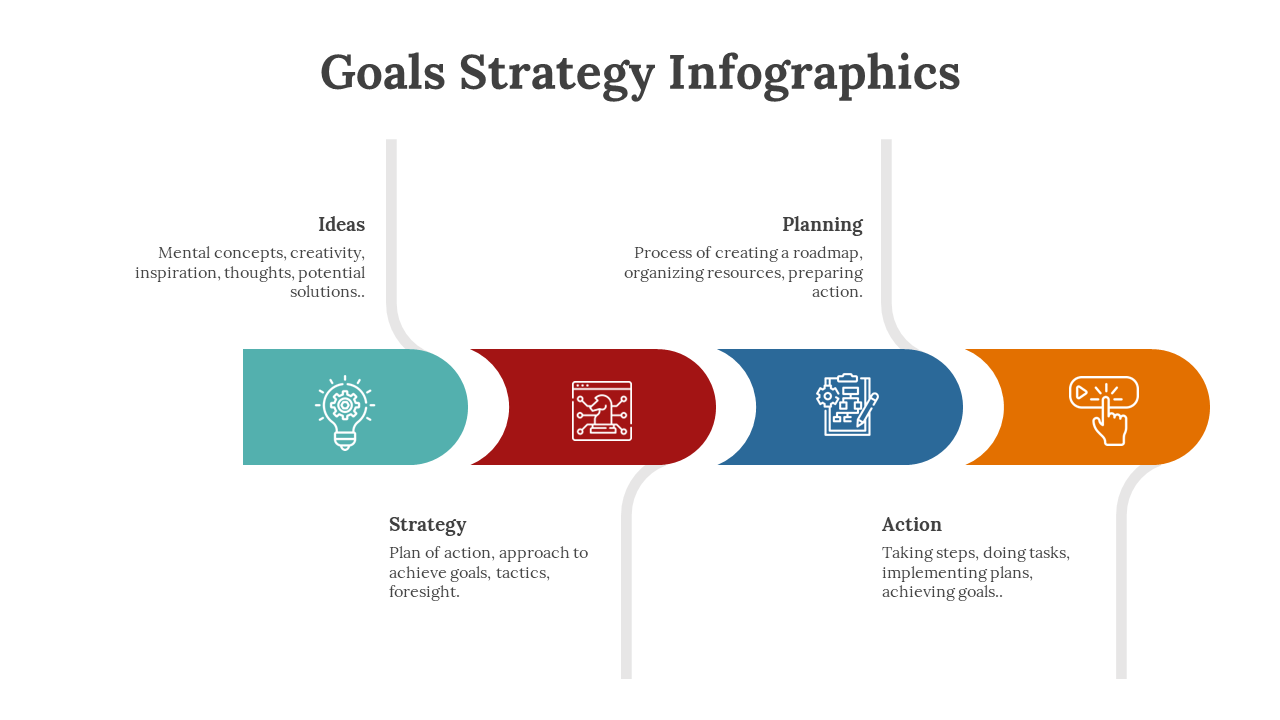 Goals Strategy Infographics

Ideas

Mental concepts, creativity, inspiration, thoughts, potential solutions..

Planning

Process of creating a roadmap, organizing resources, preparing action.

Strategy

Plan of action, approach to achieve goals, tactics, foresight.

Action

Taking steps, doing tasks, implementing plans, achieving goals..