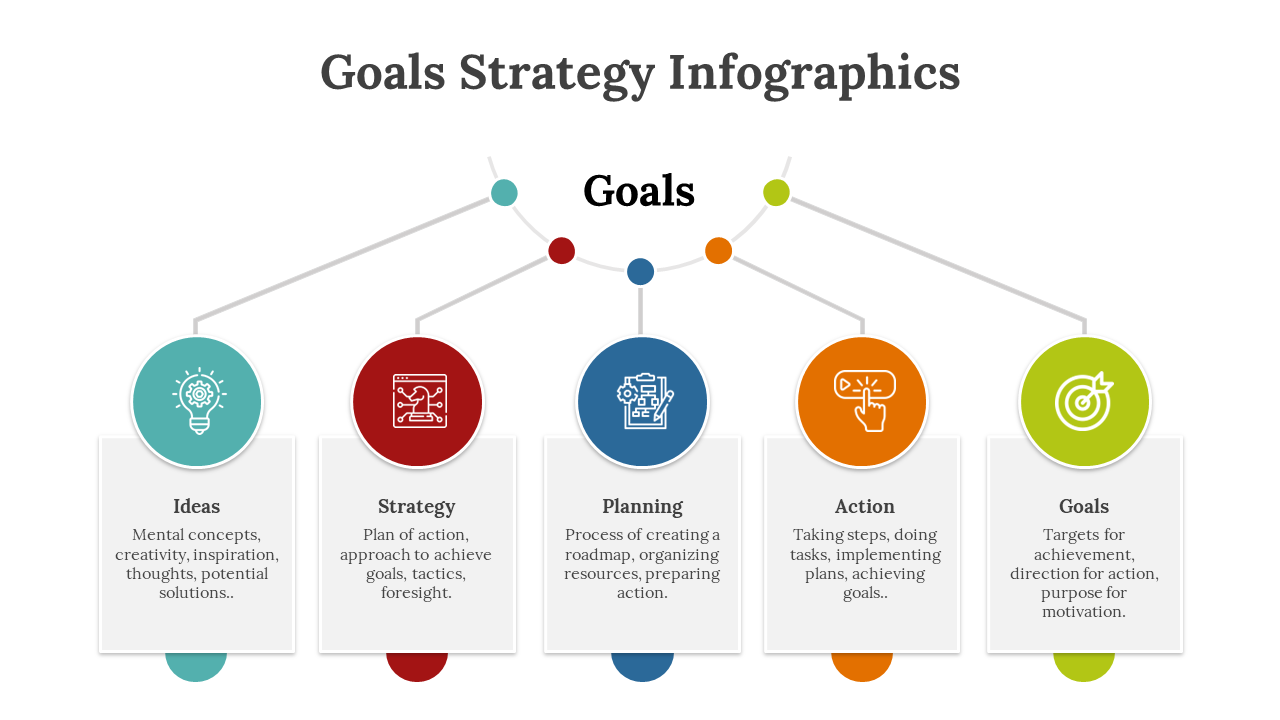 Goals Strategy Infographics

Goals

Ideas

Mental concepts, creativity, inspiration, thoughts, potential solutions..

Strategy

Plan of action, approach to achieve goals, tactics, foresight.

Planning

Process of creating a roadmap, organizing resources, preparing action.

Action

Taking steps, doing tasks, implementing plans, achieving goals..

Goals

Targets for achievement, direction for action, purpose for motivation.