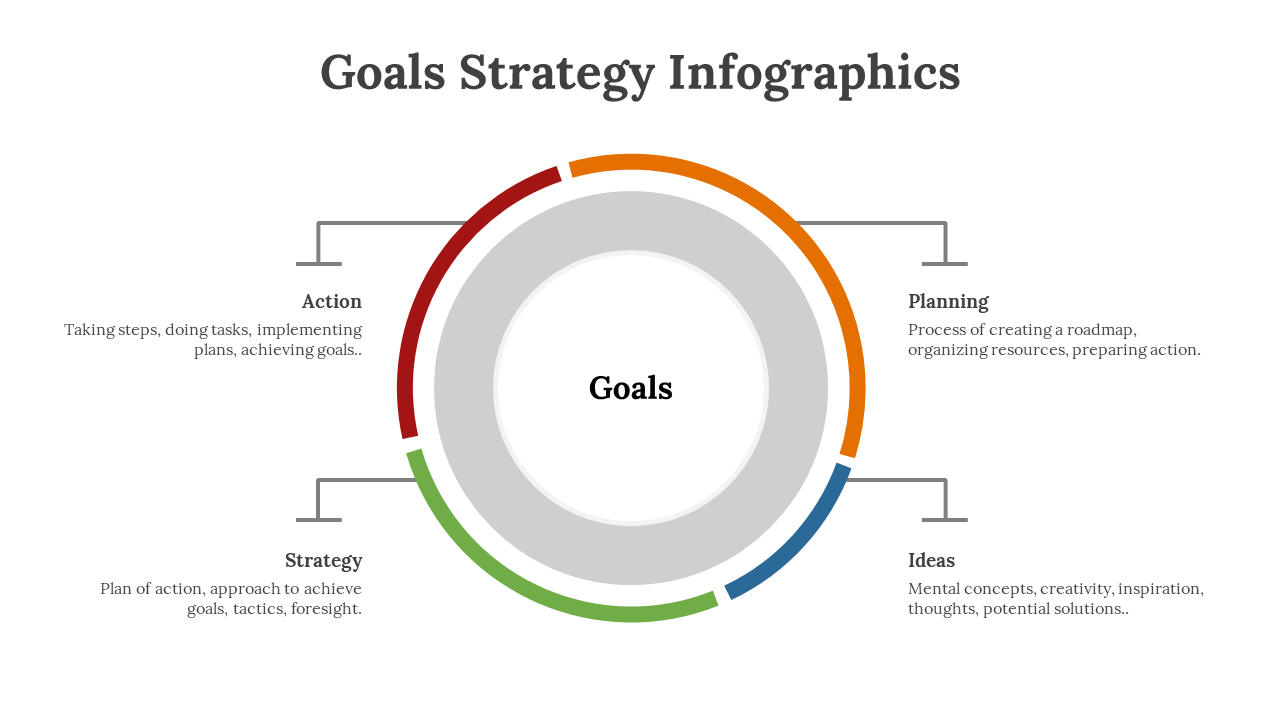 Goals Strategy Infographics

Action
Taking steps, doing tasks, implementing plans, achieving goals..

Planning
Process of creating a roadmap, organizing resources, preparing action.

Goals

Strategy
Plan of action, approach to achieve goals, tactics, foresight.

Ideas
Mental concepts, creativity, inspiration, thoughts, potential solutions..