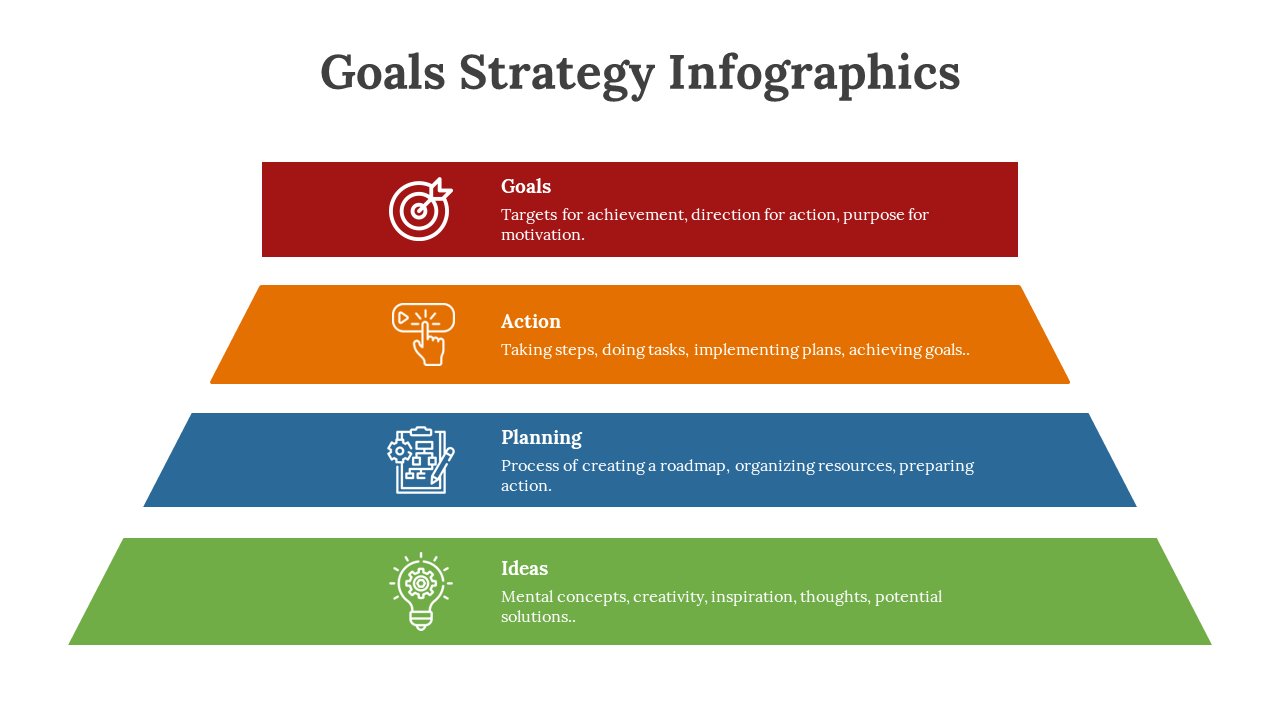 Goals Strategy Infographics

Goals
Targets for achievement, direction for action, purpose for motivation.

Action
Taking steps, doing tasks, implementing plans, achieving goals..

Planning
Process of creating a roadmap, organizing resources, preparing action.

Ideas
Mental concepts, creativity, inspiration, thoughts, potential solutions..