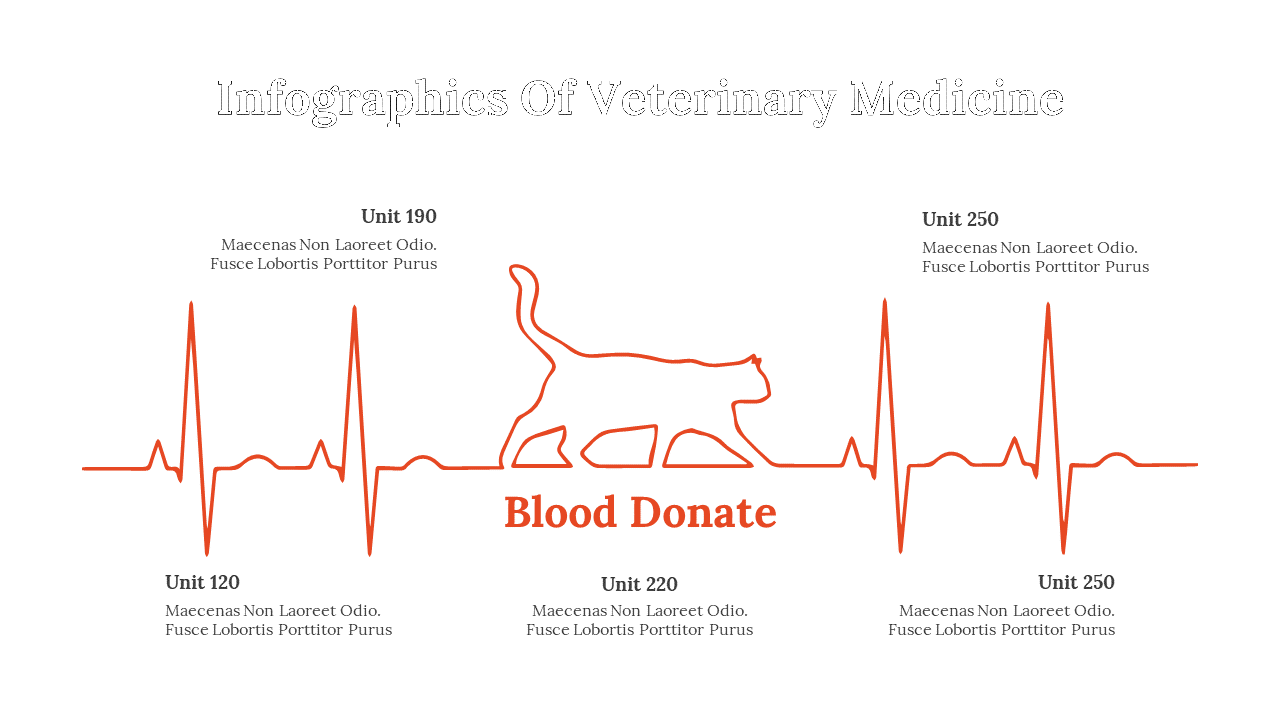 Infographics Of Veterinary Medicine

Unit 190
Maecenas Non Laoreet Odio. Fusce Lobortis Porttitor Purus

Unit 250
Maecenas Non Laoreet Odio. Fusce Lobortis Porttitor Purus

Blood Donate

Unit 120
Maecenas Non Laoreet Odio. Fusce Lobortis Porttitor Purus

Unit 220
Maecenas Non Laoreet Odio. Fusce Lobortis Porttitor Purus

Unit 250
Maecenas Non Laoreet Odio. Fusce Lobortis Porttitor Purus