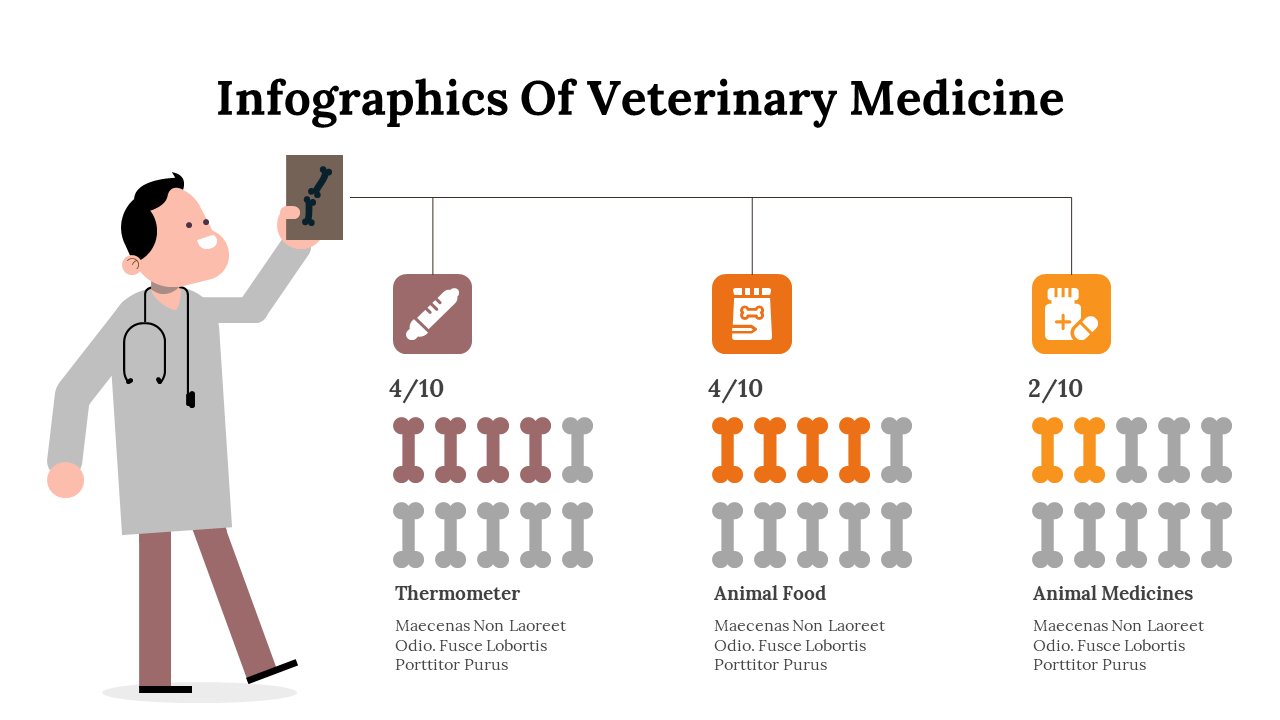 Infographics Of Veterinary Medicine

4/10

Thermometer

Maecenas Non Laoreet Odio. Fusce Lobortis Porttitor Purus

4/10

Animal Food

Maecenas Non Laoreet Odio. Fusce Lobortis Porttitor Purus

2/10

Animal Medicines

Maecenas Non Laoreet Odio. Fusce Lobortis Porttitor Purus