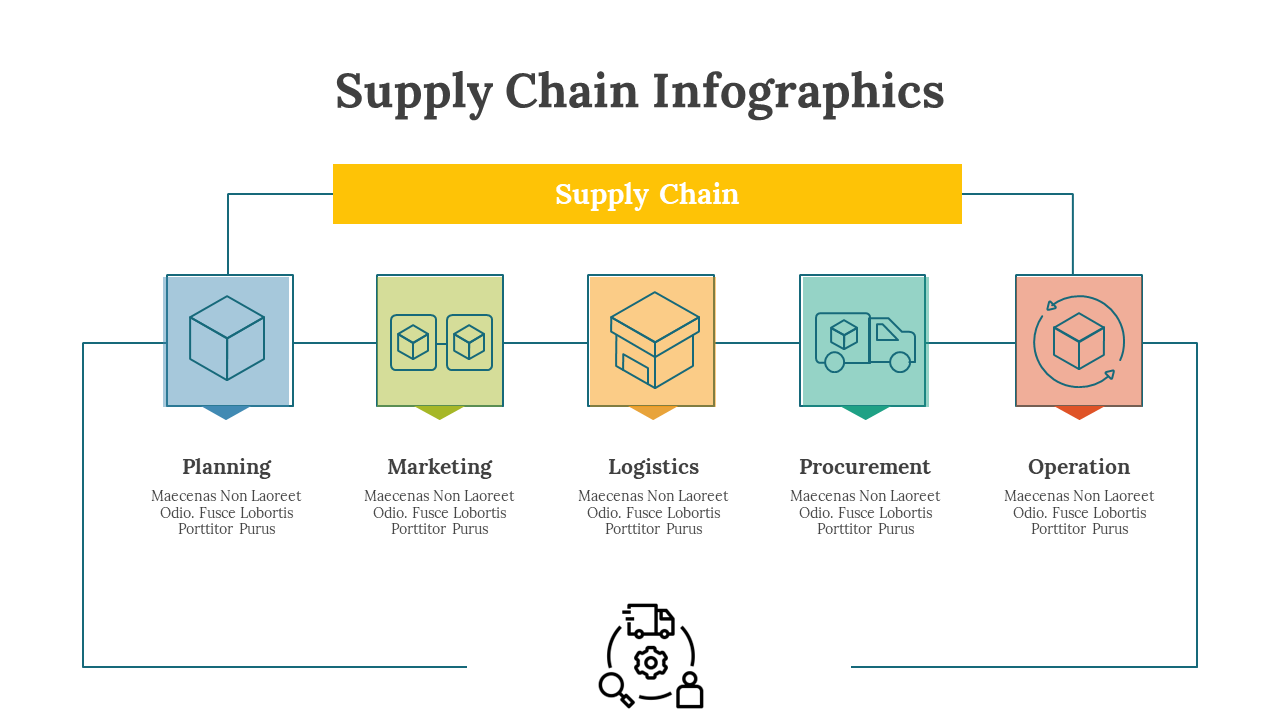 Supply Chain Infographics

Supply Chain

Planning

Maecenas Non Laoreet Odio. Fusce Lobortis Porttitor Purus

Marketing

Maecenas Non Laoreet Odio. Fusce Lobortis Porttitor Purus

Logistics

Maecenas Non Laoreet Odio. Fusce Lobortis Porttitor Purus

Procurement

Maecenas Non Laoreet Odio. Fusce Lobortis Porttitor Purus

Operation

Maecenas Non Laoreet Odio. Fusce Lobortis Porttitor Purus