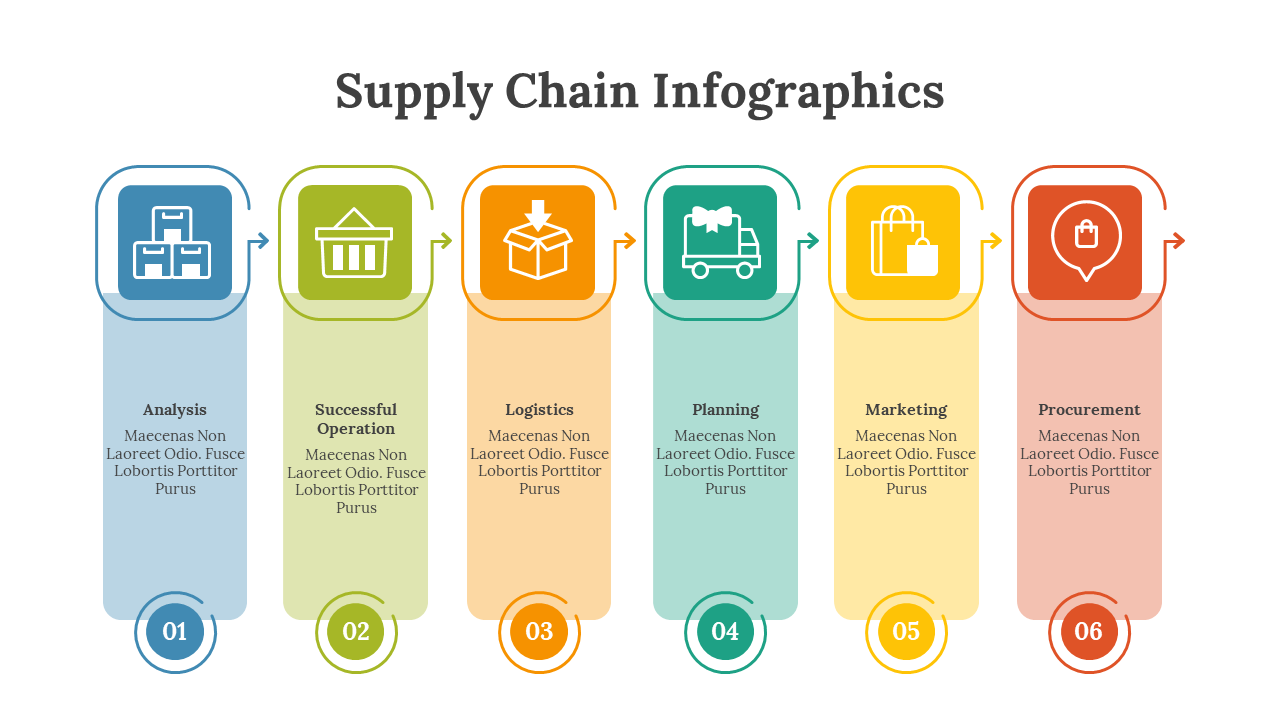 Supply Chain Infographics

Analysis
Maecenas Non Laoreet Odio. Fusce Lobortis Porttitor Purus

01

Successful Operation
Maecenas Non Laoreet Odio. Fusce Lobortis Porttitor Purus

02

Logistics
Maecenas Non Laoreet Odio. Fusce Lobortis Porttitor Purus

03

Planning
Maecenas Non Laoreet Odio. Fusce Lobortis Porttitor Purus

04

Marketing
Maecenas Non Laoreet Odio. Fusce Lobortis Porttitor Purus

05

Procurement
Maecenas Non Laoreet Odio. Fusce Lobortis Porttitor Purus

06