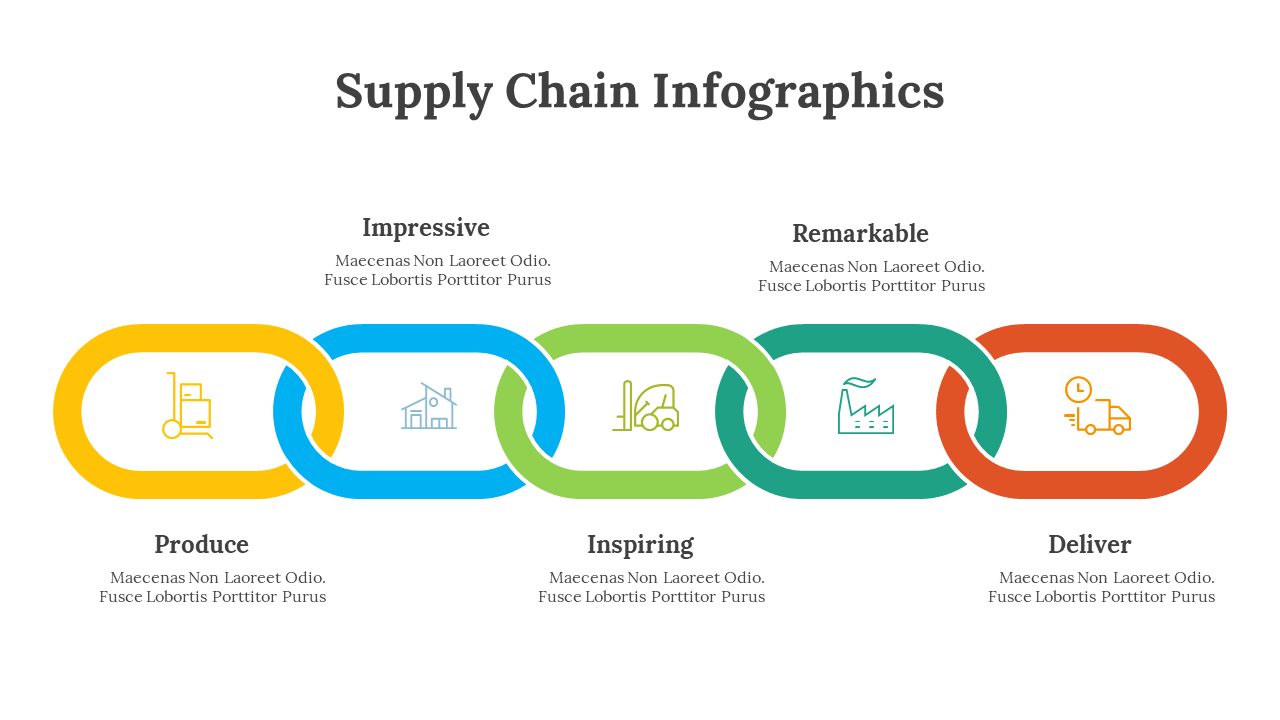 Supply Chain Infographics

Impressive

Maecenas Non Laoreet Odio. Fusce Lobortis Porttitor Purus

Remarkable

Maecenas Non Laoreet Odio. Fusce Lobortis Porttitor Purus

Produce

Maecenas Non Laoreet Odio. Fusce Lobortis Porttitor Purus

Inspiring

Maecenas Non Laoreet Odio. Fusce Lobortis Porttitor Purus

Deliver

Maecenas Non Laoreet Odio. Fusce Lobortis Porttitor Purus