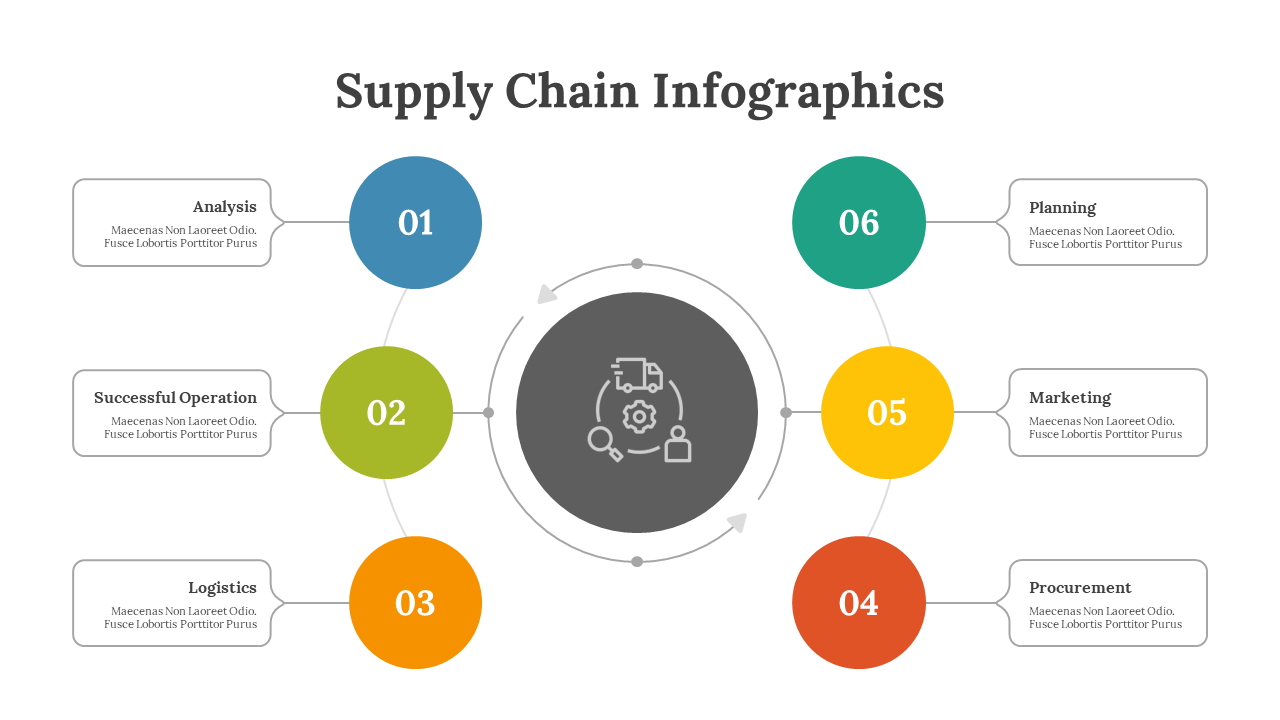 Supply Chain Infographics

Analysis
Maecenas Non Laoreet Odio. Fusce Lobortis Porttitor Purus

01

Successful Operation
Maecenas Non Laoreet Odio. Fusce Lobortis Porttitor Purus

02

Logistics
Maecenas Non Laoreet Odio. Fusce Lobortis Porttitor Purus

03

06

Planning
Maecenas Non Laoreet Odio. Fusce Lobortis Porttitor Purus

05

Marketing
Maecenas Non Laoreet Odio. Fusce Lobortis Porttitor Purus

04

Procurement
Maecenas Non Laoreet Odio. Fusce Lobortis Porttitor Purus