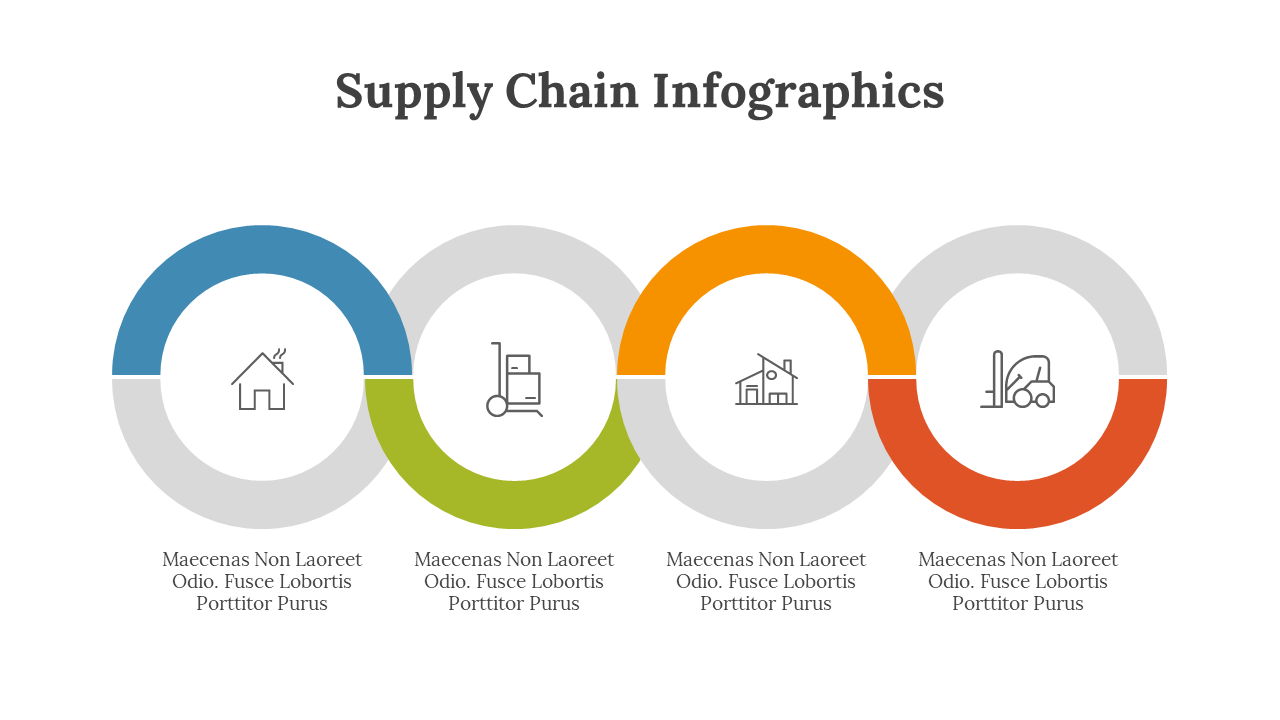 Supply Chain Infographics

Maecenas Non Laoreet Odio. Fusce Lobortis Porttitor Purus

Maecenas Non Laoreet Odio. Fusce Lobortis Porttitor Purus

Maecenas Non Laoreet Odio. Fusce Lobortis Porttitor Purus

Maecenas Non Laoreet Odio. Fusce Lobortis Porttitor Purus