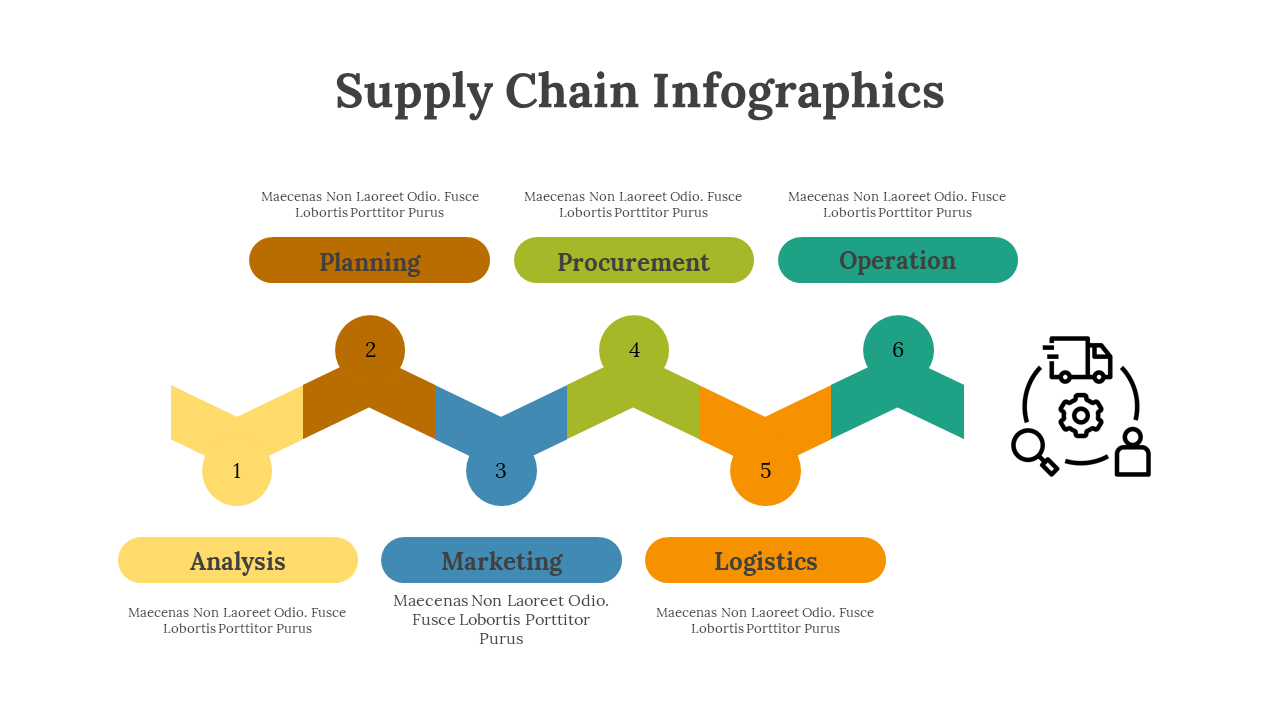 Supply Chain Infographics

Maecenas Non Laoreet Odio. Fusce Lobortis Porttitor Purus

Planning

Maecenas Non Laoreet Odio. Fusce Lobortis Porttitor Purus

Procurement

Maecenas Non Laoreet Odio. Fusce Lobortis Porttitor Purus

Operation

2

4

6

1

3

5

Analysis

Maecenas Non Laoreet Odio. Fusce Lobortis Porttitor Purus

Marketing

Maecenas Non Laoreet Odio. Fusce Lobortis Porttitor Purus

Logistics

Maecenas Non Laoreet Odio. Fusce Lobortis Porttitor Purus