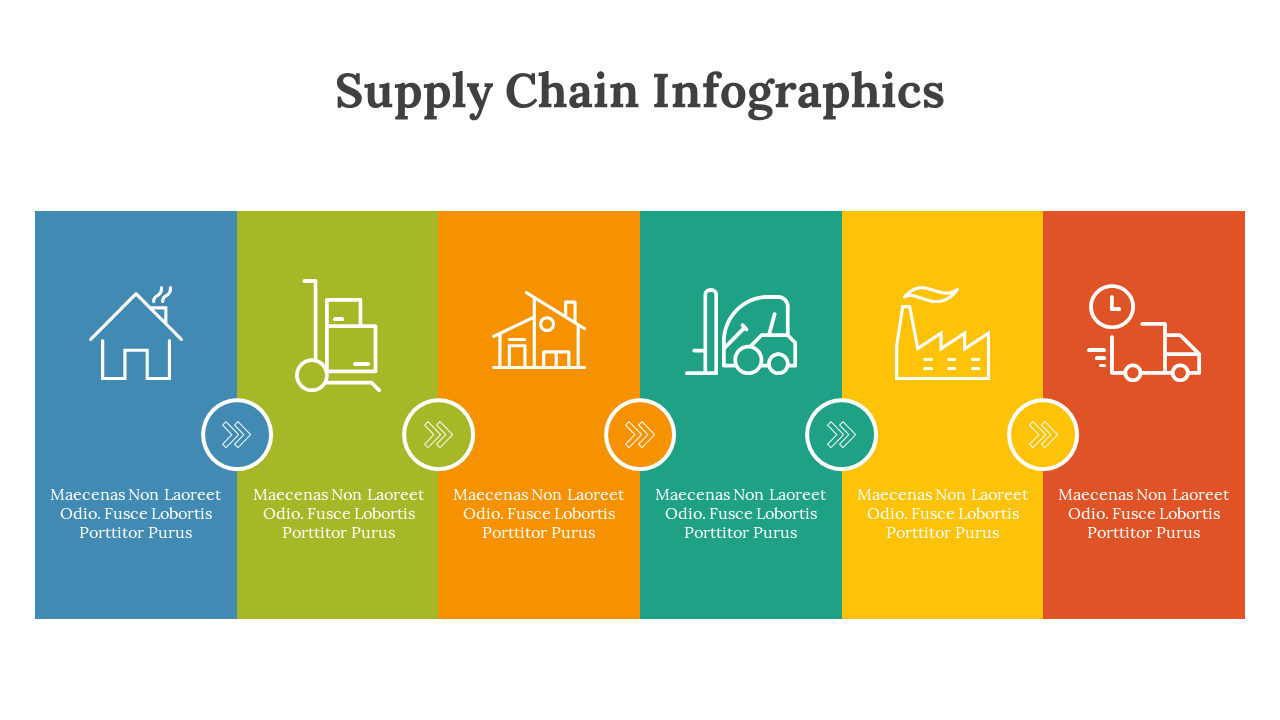 Supply Chain Infographics

Maecenas Non Laoreet Odio. Fusce Lobortis Porttitor Purus

Maecenas Non Laoreet Odio. Fusce Lobortis Porttitor Purus

Maecenas Non Laoreet Odio. Fusce Lobortis Porttitor Purus

Maecenas Non Laoreet Odio. Fusce Lobortis Porttitor Purus

Maecenas Non Laoreet Odio. Fusce Lobortis Porttitor Purus

Maecenas Non Laoreet Odio. Fusce Lobortis Porttitor Purus