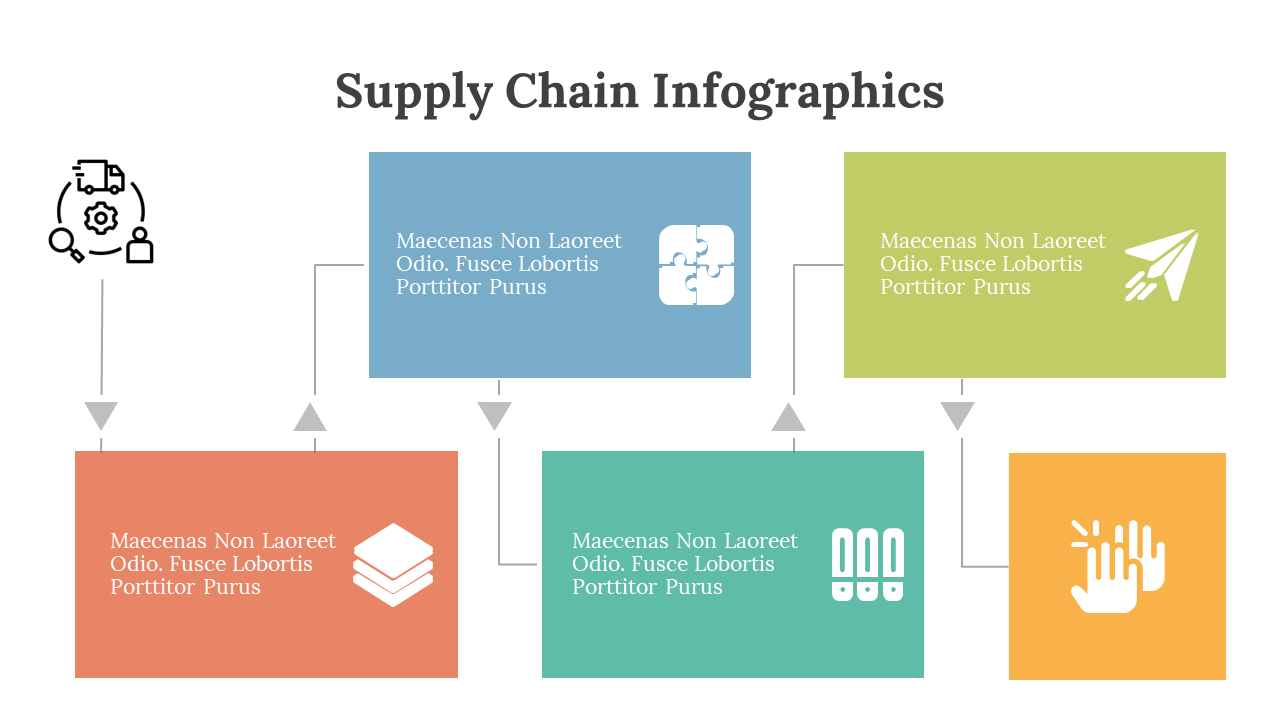 Supply Chain Infographics

Maecenas Non Laoreet Odio. Fusce Lobortis Porttitor Purus

Maecenas Non Laoreet Odio. Fusce Lobortis Porttitor Purus

Maecenas Non Laoreet Odio. Fusce Lobortis Porttitor Purus

Maecenas Non Laoreet Odio. Fusce Lobortis Porttitor Purus