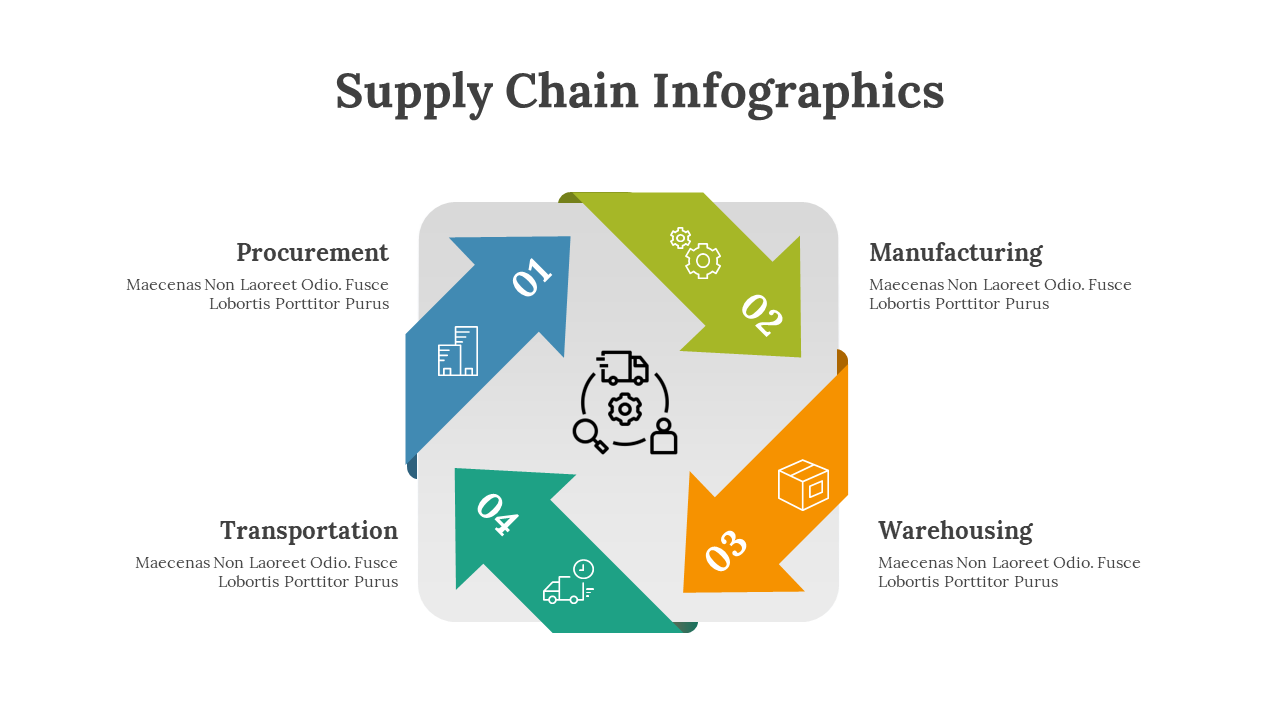 Supply Chain Infographics

Procurement
Maecenas Non Laoreet Odio. Fusce Lobortis Porttitor Purus

01

02

Manufacturing
Maecenas Non Laoreet Odio. Fusce Lobortis Porttitor Purus

Transportation
Maecenas Non Laoreet Odio. Fusce Lobortis Porttitor Purus

04

03

Warehousing
Maecenas Non Laoreet Odio. Fusce Lobortis Porttitor Purus