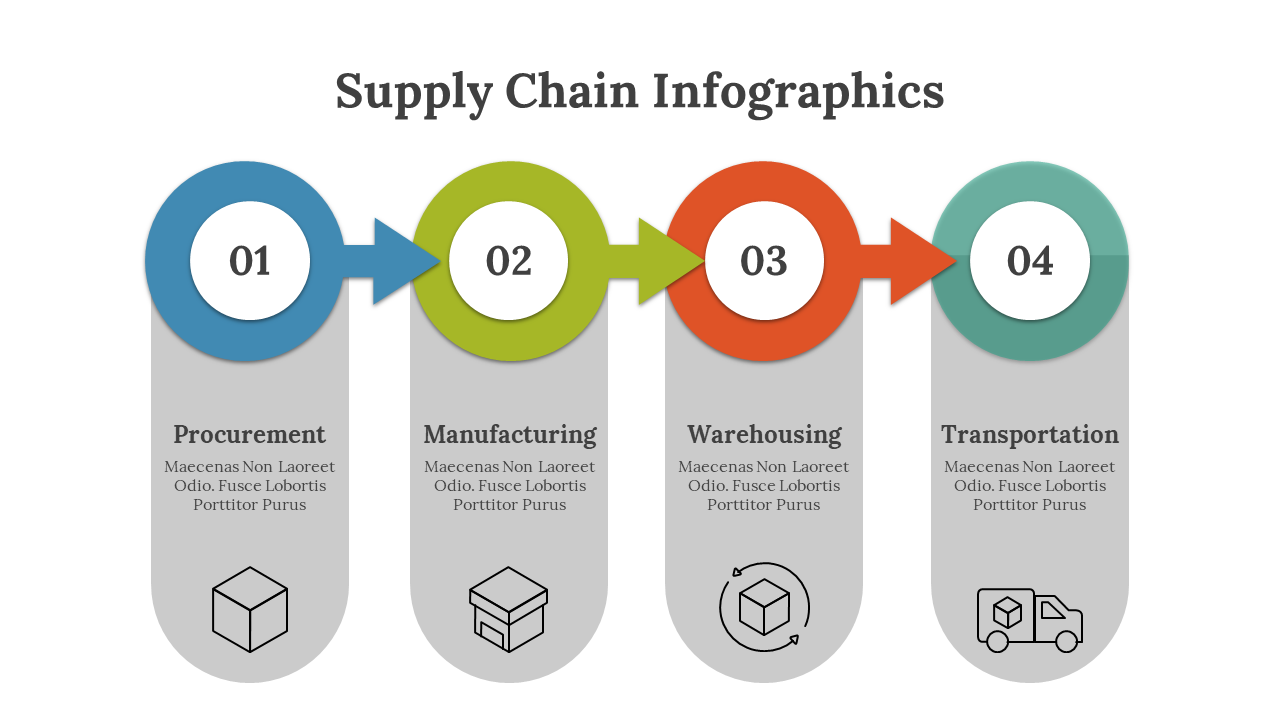 Supply Chain Infographics

01

Procurement

Maecenas Non Laoreet Odio. Fusce Lobortis Porttitor Purus

02

Manufacturing

Maecenas Non Laoreet Odio. Fusce Lobortis Porttitor Purus

03

Warehousing

Maecenas Non Laoreet Odio. Fusce Lobortis Porttitor Purus

04

Transportation

Maecenas Non Laoreet Odio. Fusce Lobortis Porttitor Purus