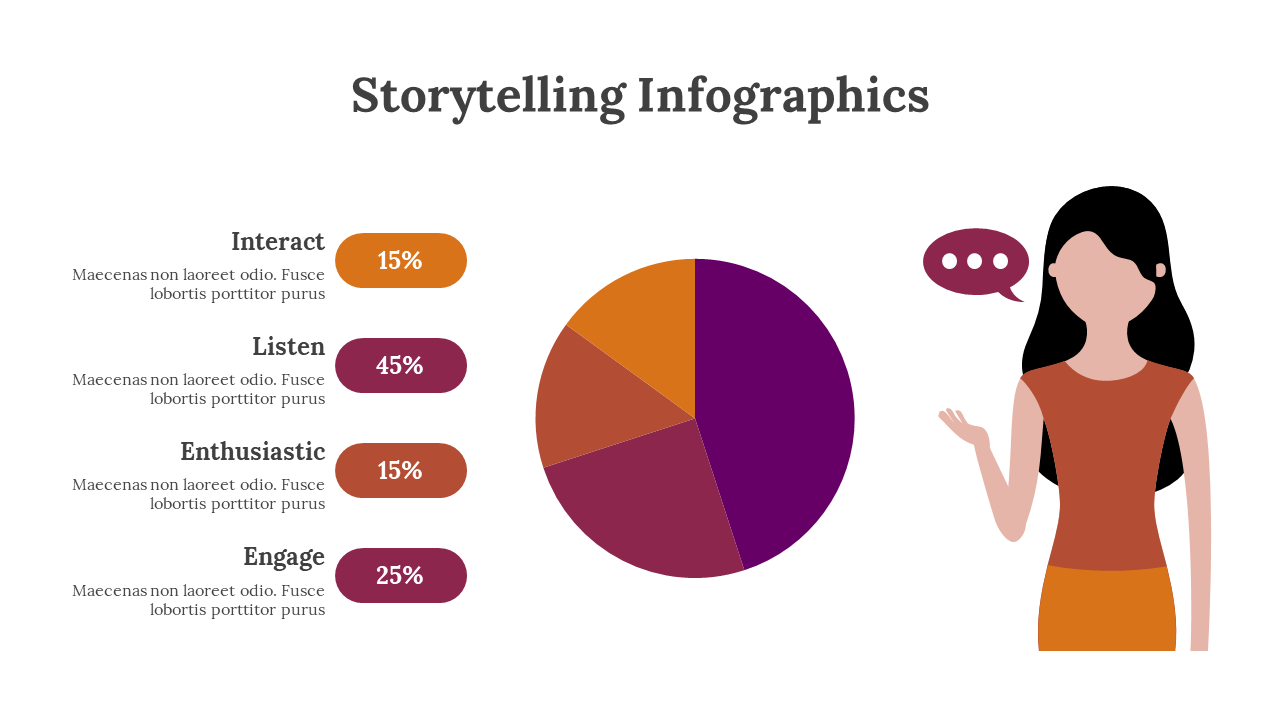 Storytelling Infographics

Interact
Maecenas non laoreet odio. Fusce lobortis porttitor purus
15%

Listen
Maecenas non laoreet odio. Fusce lobortis porttitor purus
45%

Enthusiastic
Maecenas non laoreet odio. Fusce lobortis porttitor purus
15%

Engage
Maecenas non laoreet odio. Fusce lobortis porttitor purus
25%