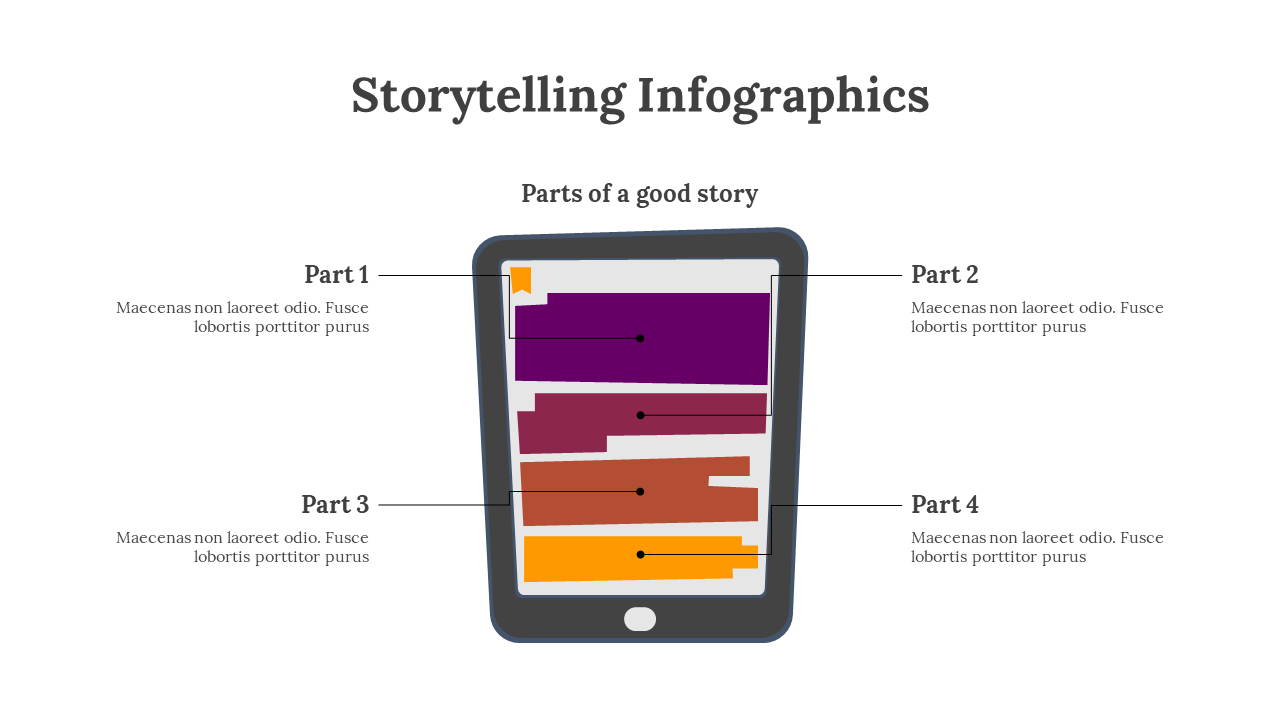 Storytelling Infographics

Parts of a good story

Part 1

Maecenas non laoreet odio. Fusce lobortis porttitor purus

Part 2

Maecenas non laoreet odio. Fusce lobortis porttitor purus

Part 3

Maecenas non laoreet odio. Fusce lobortis porttitor purus

Part 4

Maecenas non laoreet odio. Fusce lobortis porttitor purus