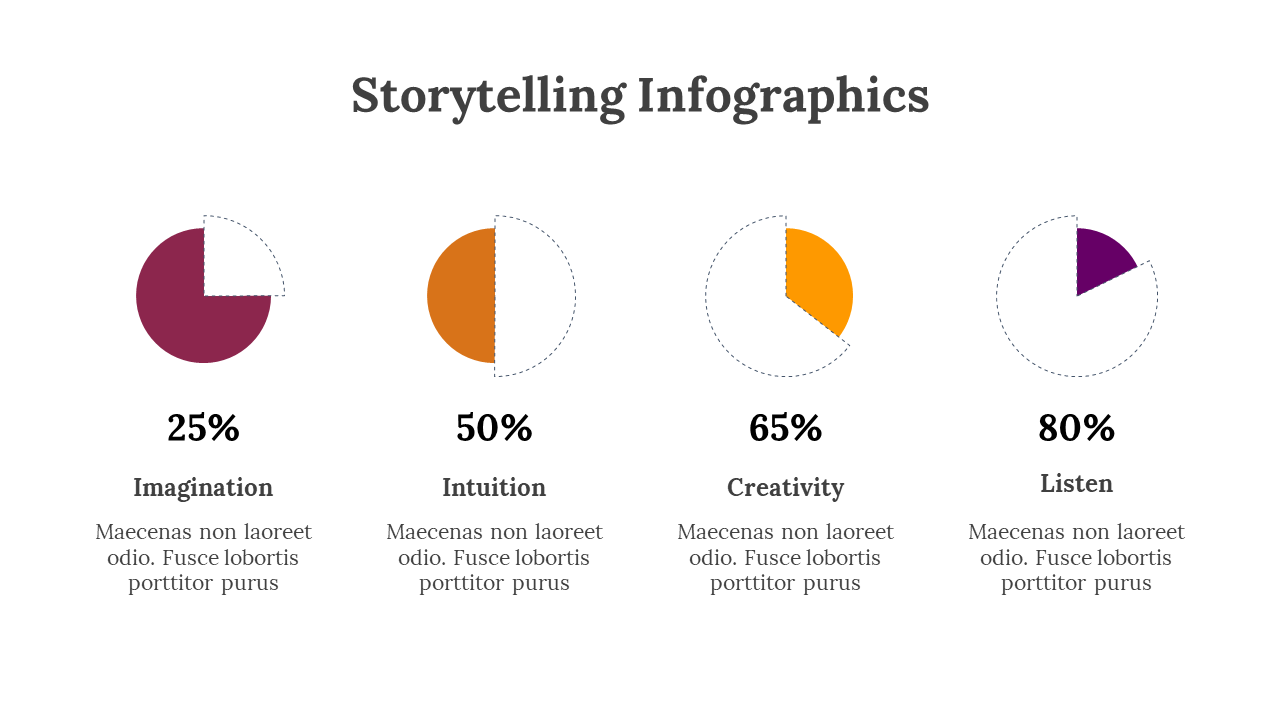 Storytelling Infographics

25%

Imagination

Maecenas non laoreet odio. Fusce lobortis porttitor purus

50%

Intuition

Maecenas non laoreet odio. Fusce lobortis porttitor purus

65%

Creativity

Maecenas non laoreet odio. Fusce lobortis porttitor purus

80%

Listen

Maecenas non laoreet odio. Fusce lobortis porttitor purus