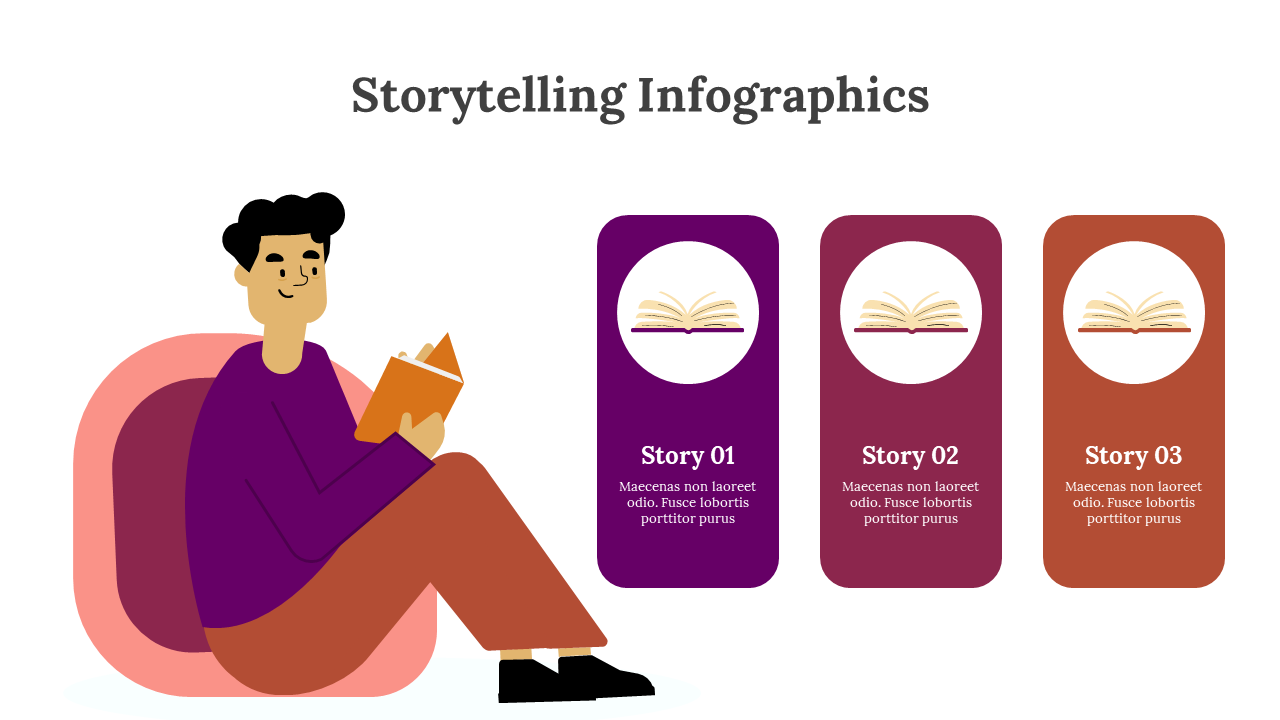 Storytelling Infographics

Story 01

Maecenas non laoreet odio. Fusce lobortis porttitor purus

Story 02

Maecenas non laoreet odio. Fusce lobortis porttitor purus

Story 03

Maecenas non laoreet odio. Fusce lobortis porttitor purus