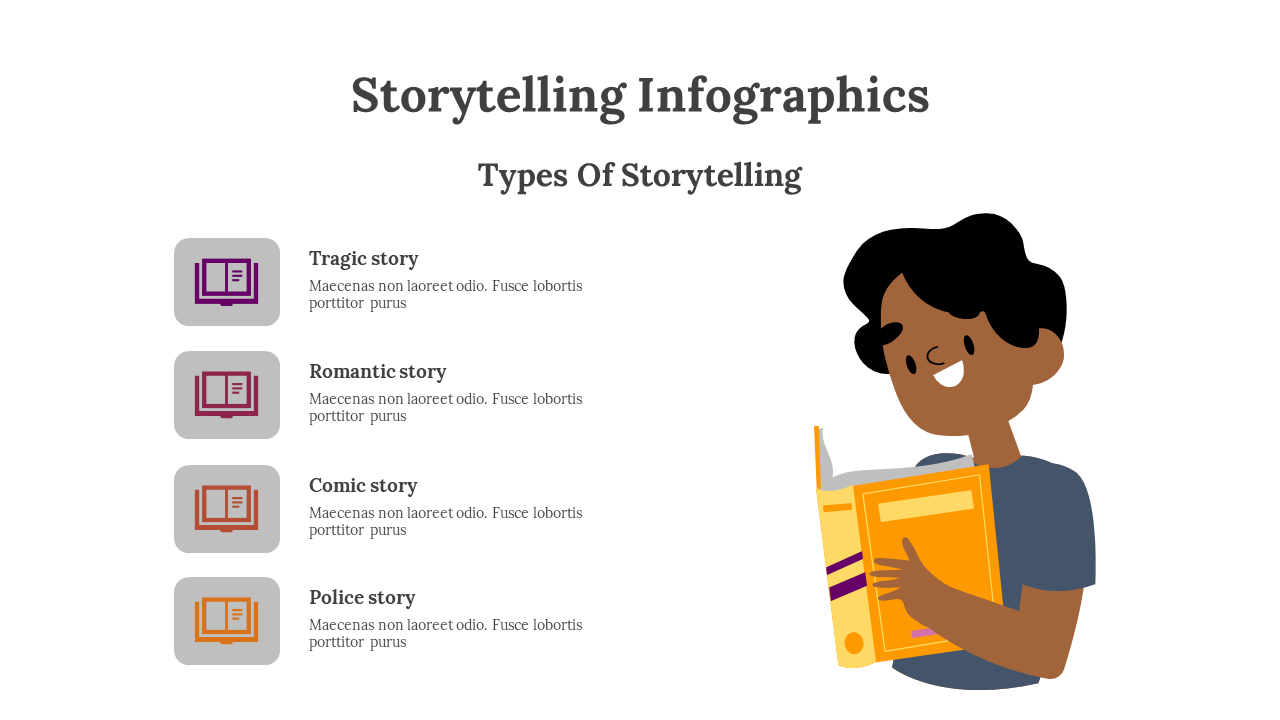 Storytelling Infographics

Types Of Storytelling

Tragic story
Maecenas non laoreet odio. Fusce lobortis porttitor purus

Romantic story
Maecenas non laoreet odio. Fusce lobortis porttitor purus

Comic story
Maecenas non laoreet odio. Fusce lobortis porttitor purus

Police story
Maecenas non laoreet odio. Fusce lobortis porttitor purus