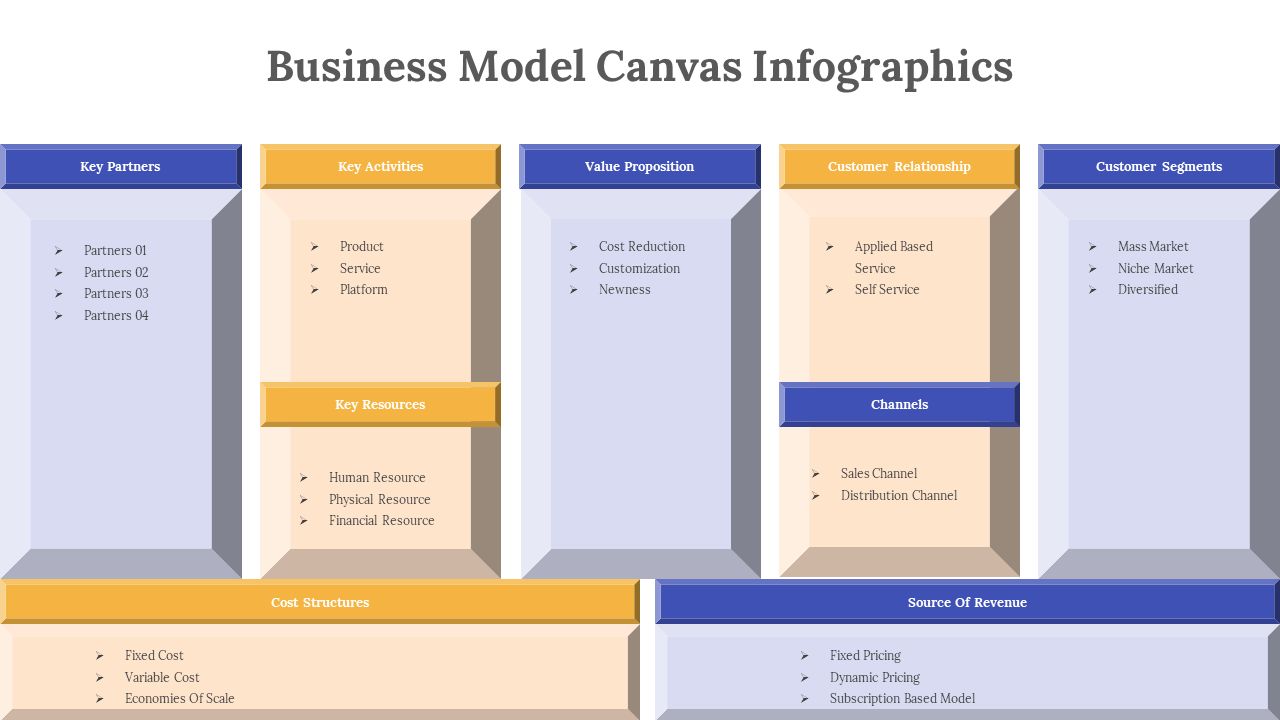 Business Model Canvas Infographics

Key Partners

➢ Partners 01
➢ Partners 02
➢ Partners 03
➢ Partners 04

Key Activities

➢ Product
➢ Service
➢ Platform

Key Resources

➢ Human Resource
➢ Physical Resource
➢ Financial Resource

Value Proposition

➢ Cost Reduction
➢ Customization
➢ Newness

Customer Relationship

➢ Applied Based Service
➢ Self Service

Channels

➢ Sales Channel
➢ Distribution Channel

Customer Segments

➢ Mass Market
➢ Niche Market
➢ Diversified

Cost Structures

➢ Fixed Cost
➢ Variable Cost
➢ Economies Of Scale

Source Of Revenue

➢ Fixed Pricing
➢ Dynamic Pricing
➢ Subscription Based Model