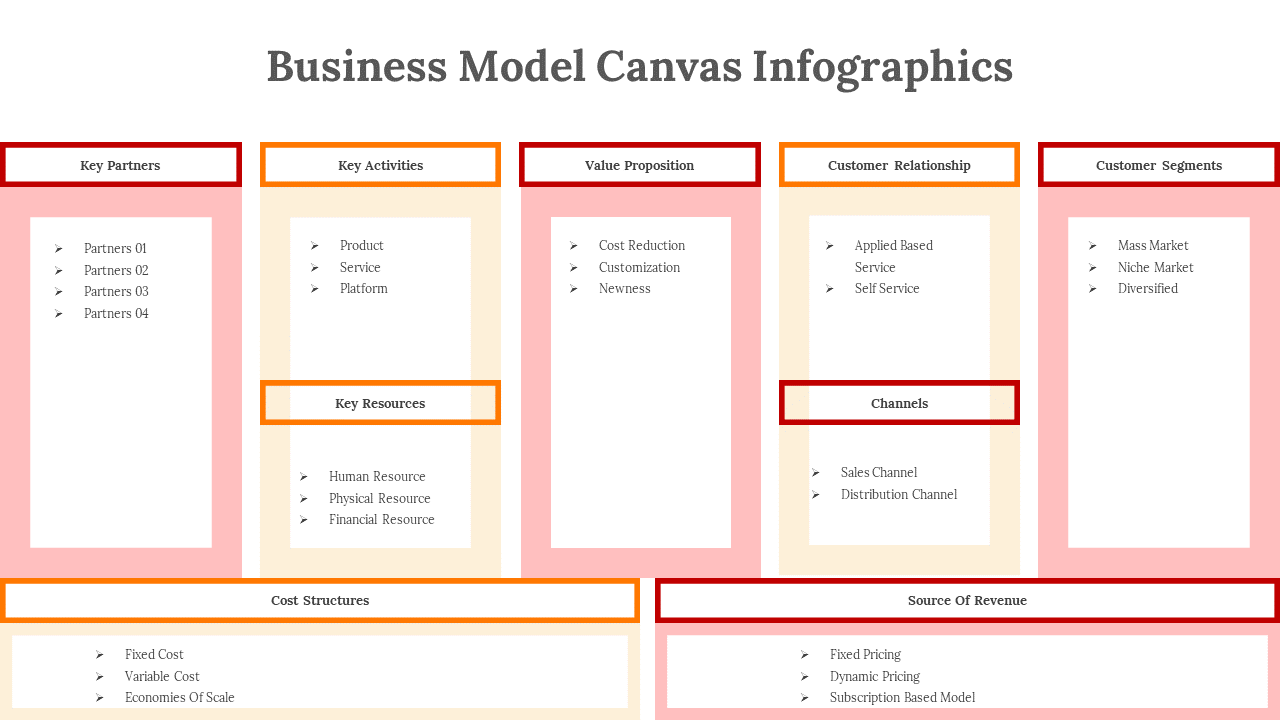 Business Model Canvas Infographics

Key Partners

➢ Partners 01
➢ Partners 02
➢ Partners 03
➢ Partners 04

Key Activities

➢ Product
➢ Service
➢ Platform

Key Resources

➢ Human Resource
➢ Physical Resource
➢ Financial Resource

Value Proposition

➢ Cost Reduction
➢ Customization
➢ Newness

Customer Relationship

➢ Applied Based Service
➢ Self Service

Channels

➢ Sales Channel
➢ Distribution Channel

Customer Segments

➢ Mass Market
➢ Niche Market
➢ Diversified

Cost Structures

➢ Fixed Cost
➢ Variable Cost
➢ Economies Of Scale

Source Of Revenue

➢ Fixed Pricing
➢ Dynamic Pricing
➢ Subscription Based Model