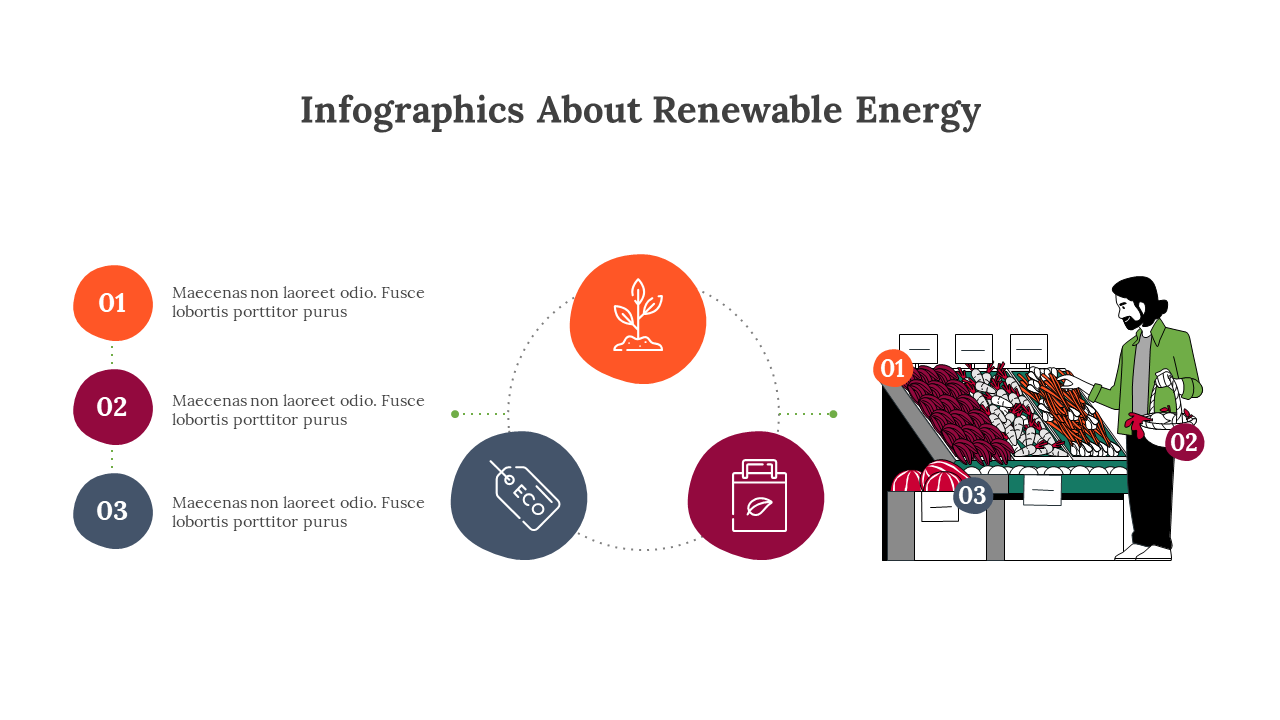 Infographics About Renewable Energy

01

Maecenas non laoreet odio. Fusce lobortis porttitor purus

02

Maecenas non laoreet odio. Fusce lobortis porttitor purus

03

Maecenas non laoreet odio. Fusce lobortis porttitor purus

ECO

01

02

03