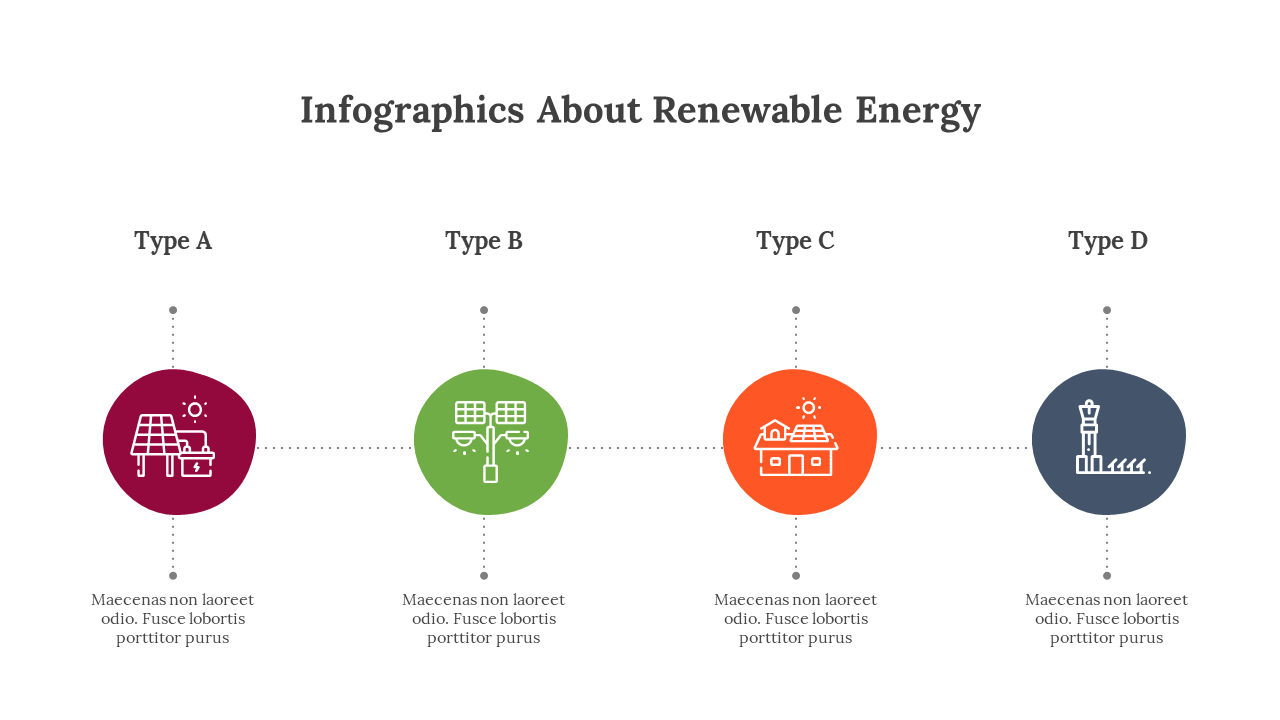 Infographics About Renewable Energy

Type A

Maecenas non laoreet odio. Fusce lobortis porttitor purus

Type B

Maecenas non laoreet odio. Fusce lobortis porttitor purus

Type C

Maecenas non laoreet odio. Fusce lobortis porttitor purus

Type D

Maecenas non laoreet odio. Fusce lobortis porttitor purus